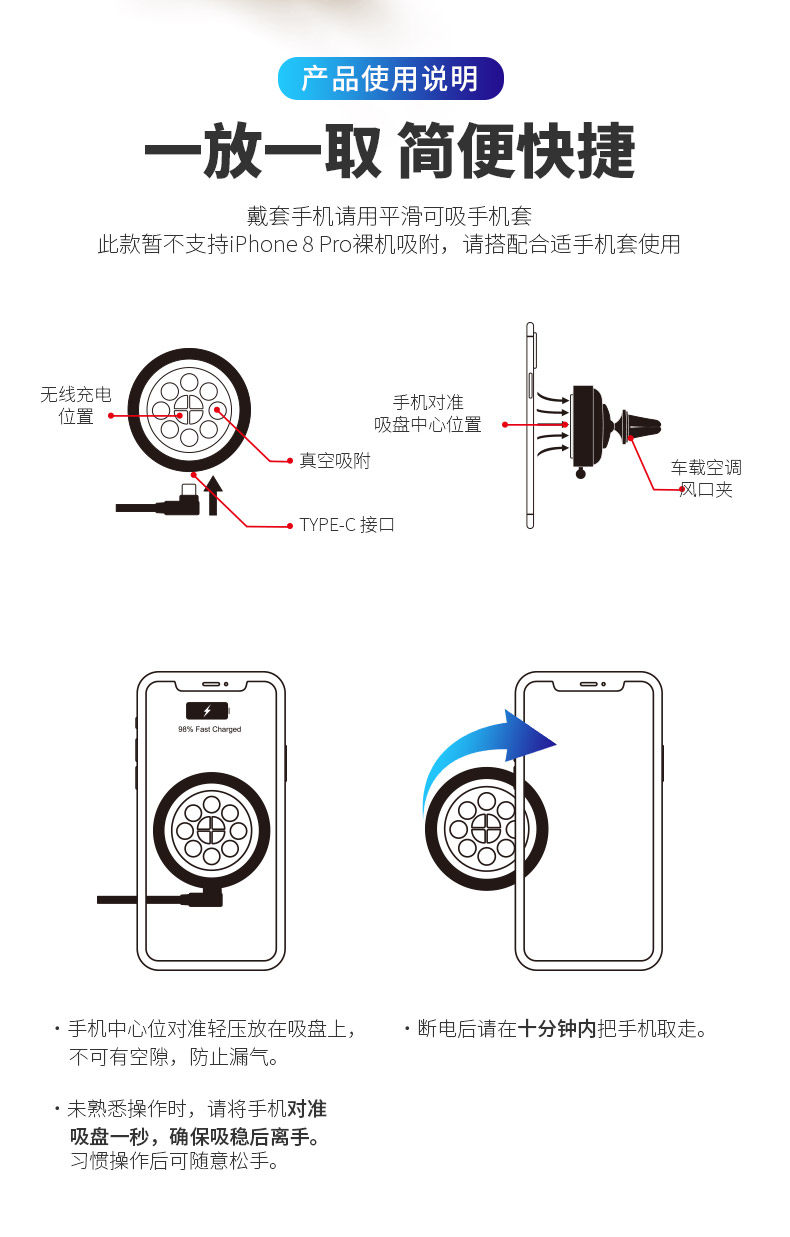 产品使用说明

一放一取 简便快捷

戴套手机请用平滑可吸手机套
此款暂不支持iPhone 8 Pro裸机吸附，请搭配合适手机套使用

无线充电位置

真空吸附

TYPE-C 接口

手机对准吸盘中心位置

车载空调风口夹

98% Fast Charged

· 手机中心位对准轻压放在吸盘上，不可有空隙，防止漏气。

· 未熟悉操作时，请将手机对准吸盘一秒，确保吸稳后离手。习惯操作后可随意松手。

· 断电后请在十分钟内把手机取走。