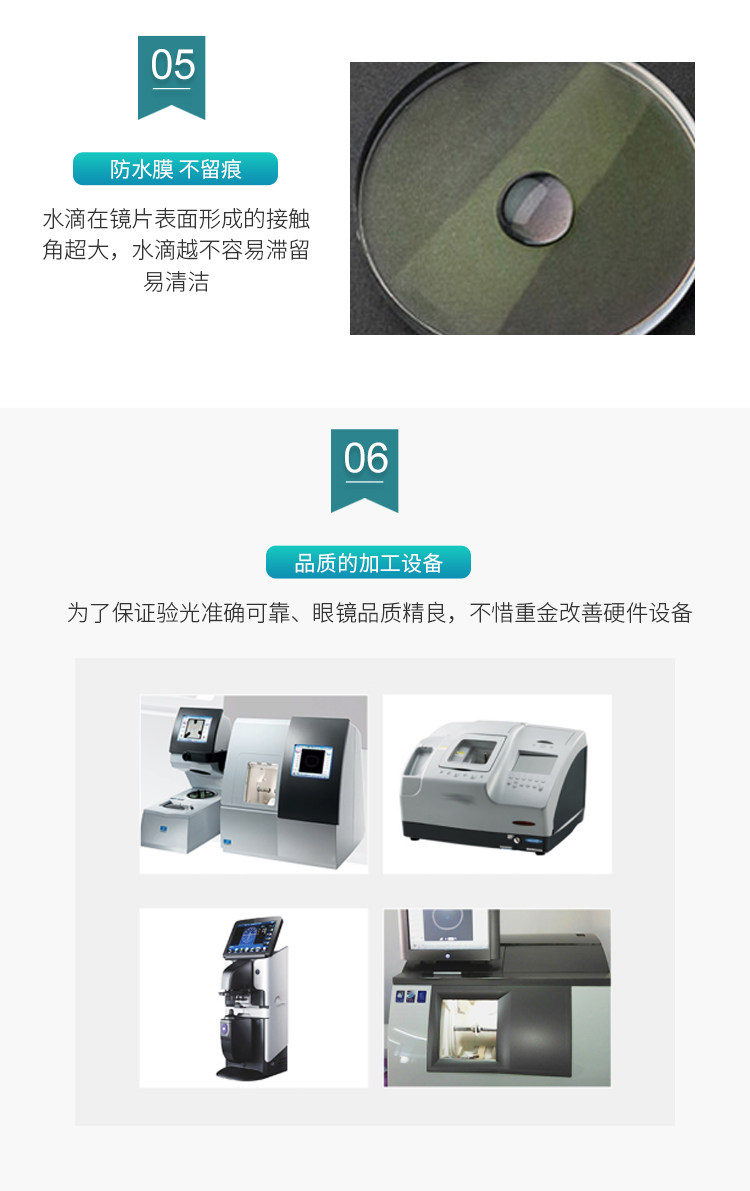 05

防水膜 不留痕

水滴在镜片表面形成的接触角超大，水滴越不容易滞留易清洁

06

品质的加工设备

为了保证验光准确可靠、眼镜品质精良，不惜重金改善硬件设备