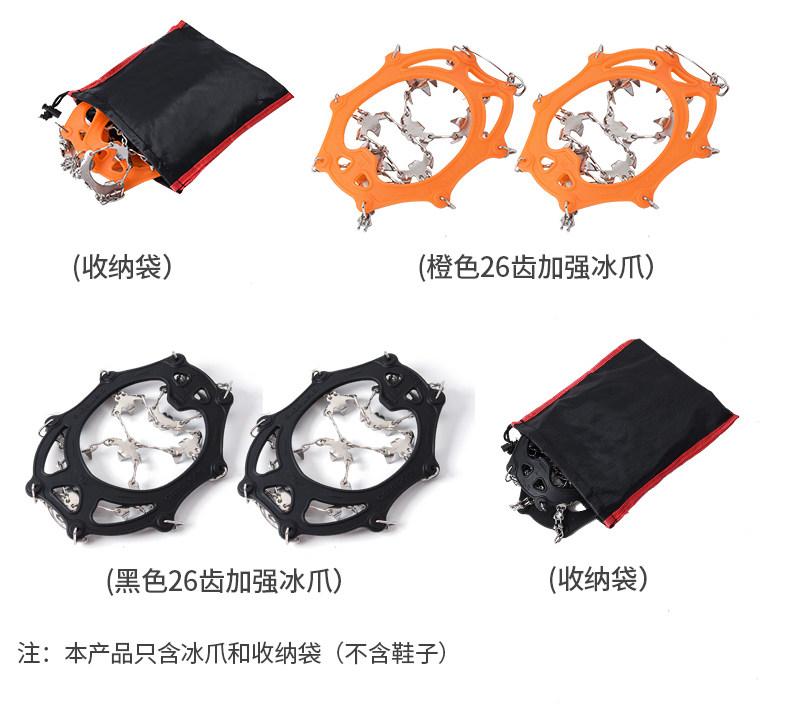 (收纳袋)

(橙色26齿加强冰爪)

(黑色26齿加强冰爪)

(收纳袋)

注：本产品只含冰爪和收纳袋（不含鞋子）