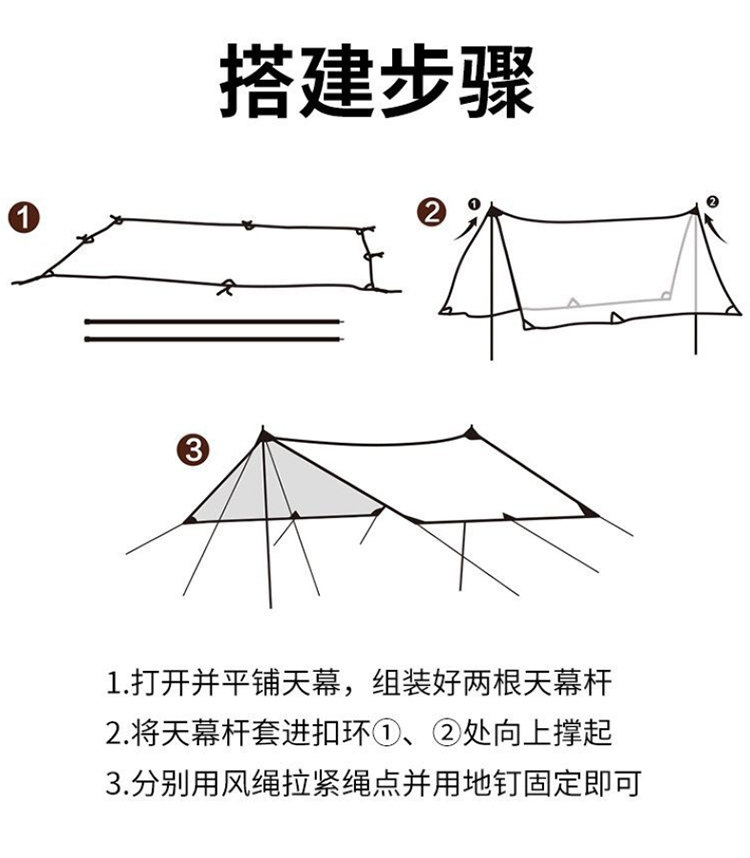 搭建步骤

1

2

1

2

3

1.打开并平铺天幕，组装好两根天幕杆

2.将天幕杆套进扣环①、②处向上撑起

3.分别用风绳拉紧绳点并用地钉固定即可