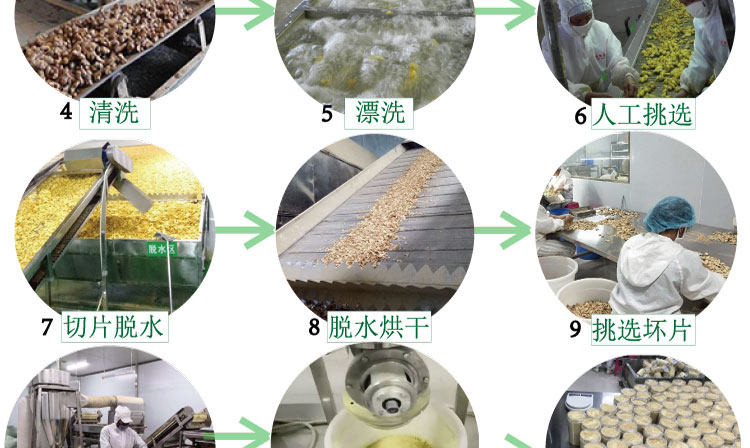 4 清洗

5 漂洗

6 人工挑选

脱水区

7 切片脱水

8 脱水烘干

9 挑选坏片