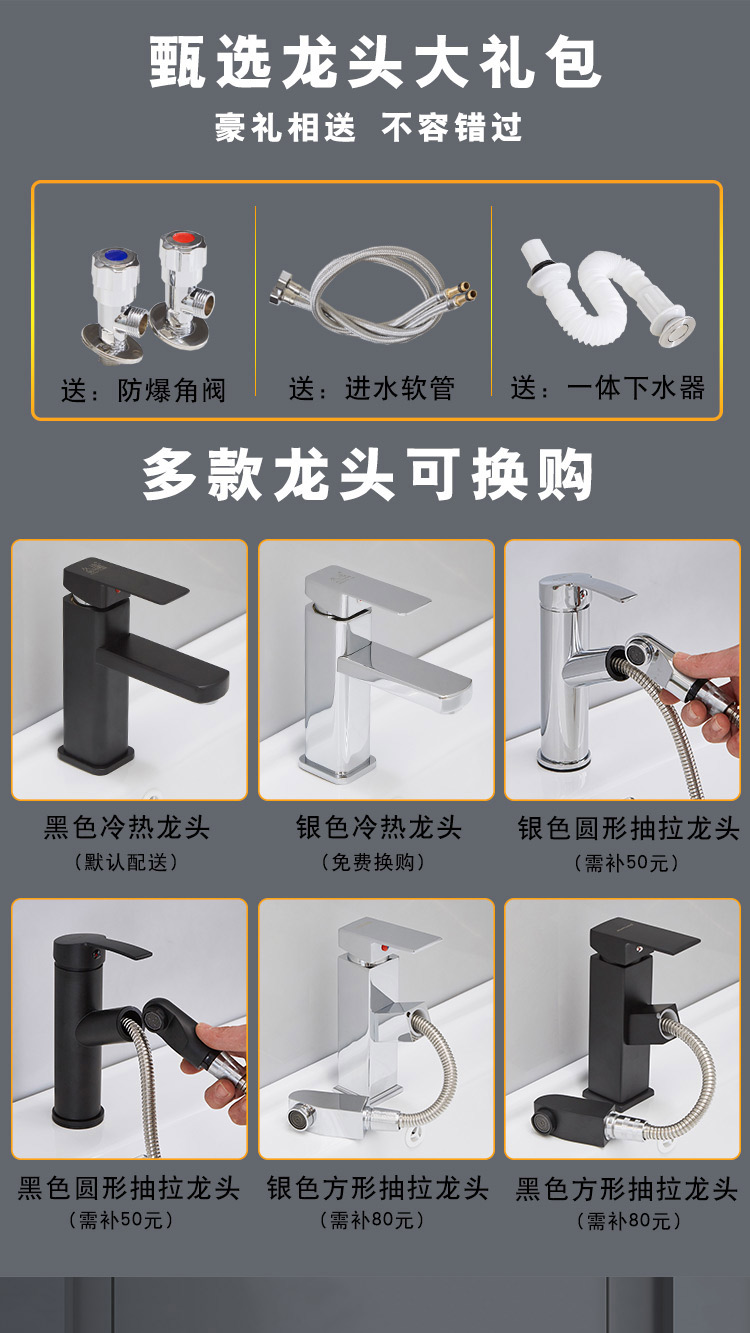 甄选龙头大礼包

豪礼相送 不容错过

送：防爆角阀

送：进水软管

送：一体下水器

多款龙头可换购

黑色冷热龙头
（默认配送）

银色冷热龙头
（免费换购）

银色圆形抽拉龙头
（需补50元）

黑色圆形抽拉龙头
（需补50元）

银色方形抽拉龙头
（需补80元）

黑色方形抽拉龙头
（需补80元）