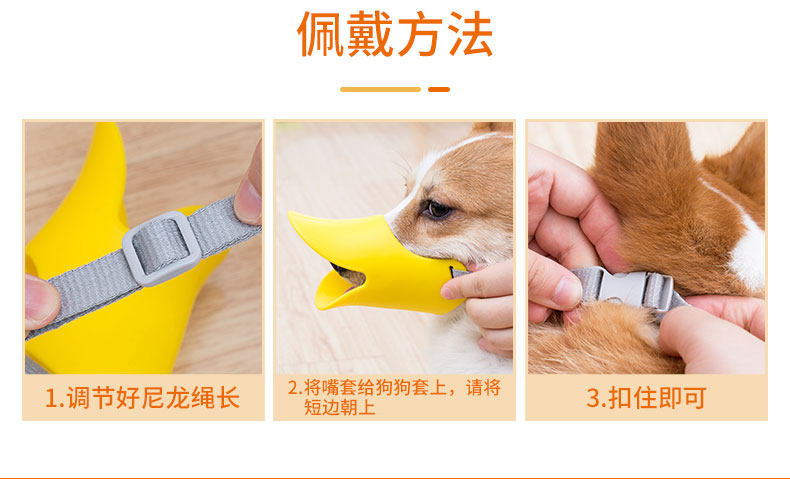 佩戴方法

1.调节好尼龙绳长

2.将嘴套给狗狗套上，请将短边朝上

3.扣住即可