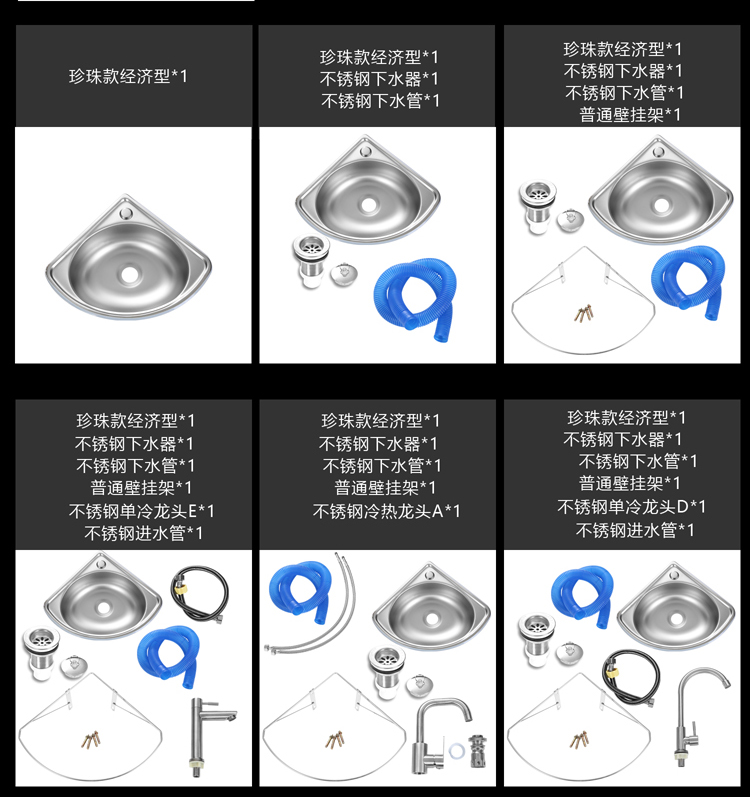 珍珠款经济型*1

珍珠款经济型*1
不锈钢下水器*1
不锈钢下水管*1

珍珠款经济型*1
不锈钢下水器*1
不锈钢下水管*1
普通壁挂架*1

珍珠款经济型*1
不锈钢下水器*1
不锈钢下水管*1
普通壁挂架*1
不锈钢单冷龙头E*1
不锈钢进水管*1

珍珠款经济型*1
不锈钢下水器*1
不锈钢下水管*1
普通壁挂架*1
不锈钢冷热龙头A*1

珍珠款经济型*1
不锈钢下水器*1
不锈钢下水管*1
普通壁挂架*1
不锈钢单冷龙头D*1
不锈钢进水管*1