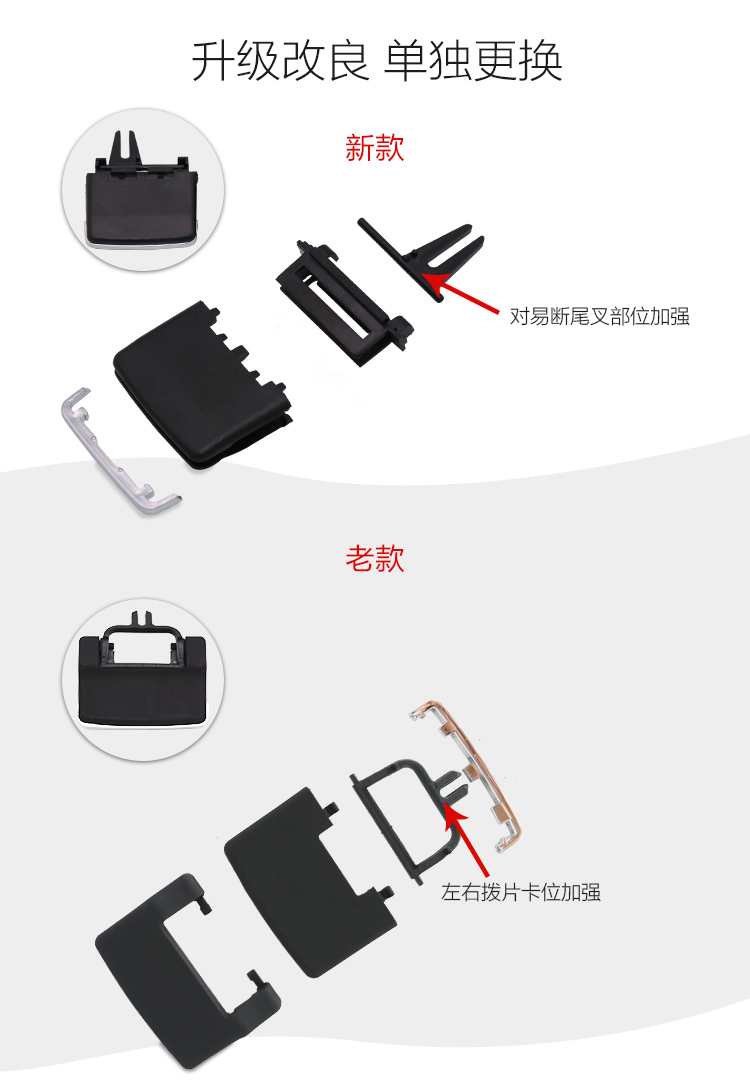 升级改良 单独更换

新款

对易断尾叉部位加强

老款

左右拨片卡位加强