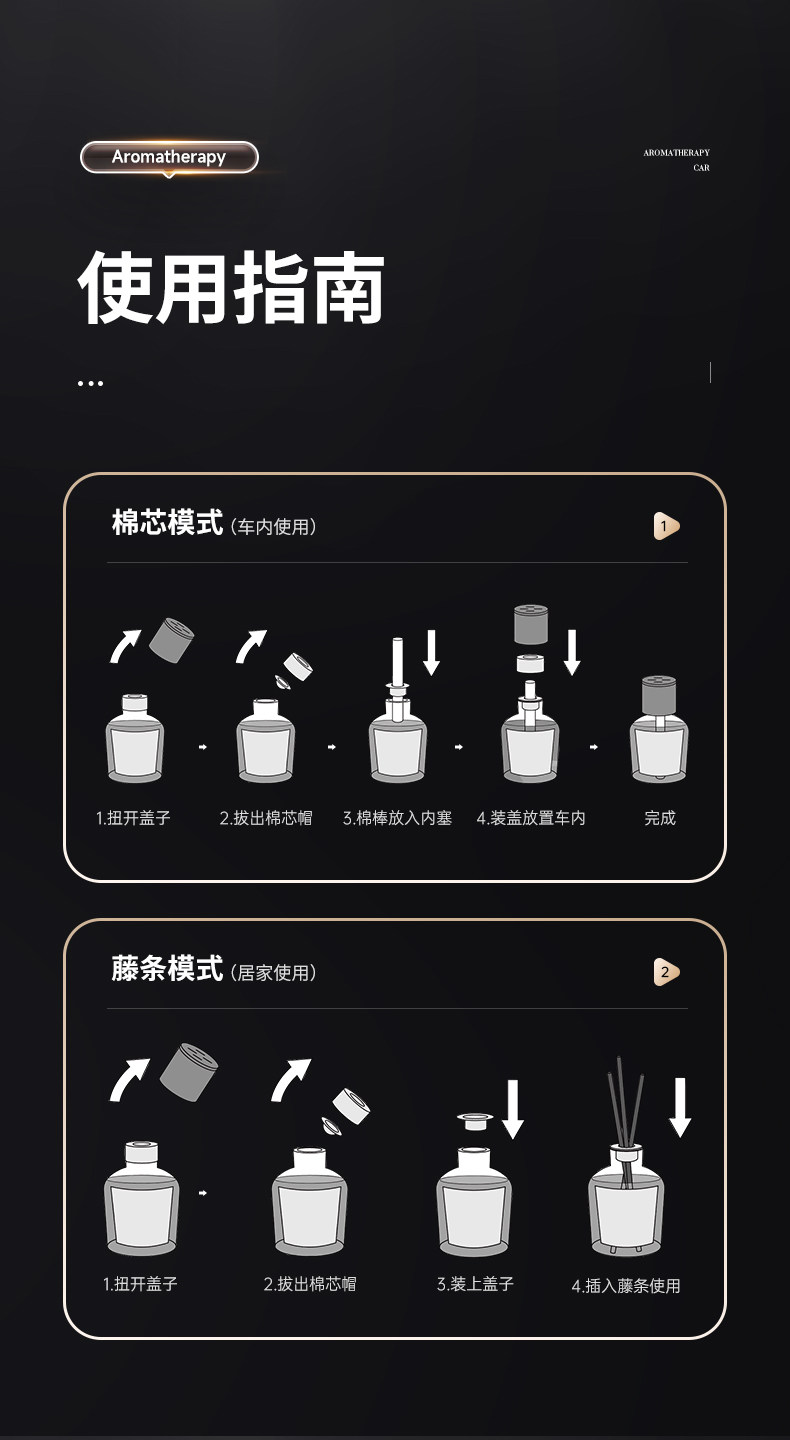 Aromatherapy

AROMATHERAPY
CAR

使用指南

...

棉芯模式（车内使用）

1

1.扭开盖子

2.拔出棉芯帽

3.棉棒放入内塞

4.装盖放置车内

完成

藤条模式（居家使用）

2

1.扭开盖子

2.拔出棉芯帽

3.装上盖子

4.插入藤条使用