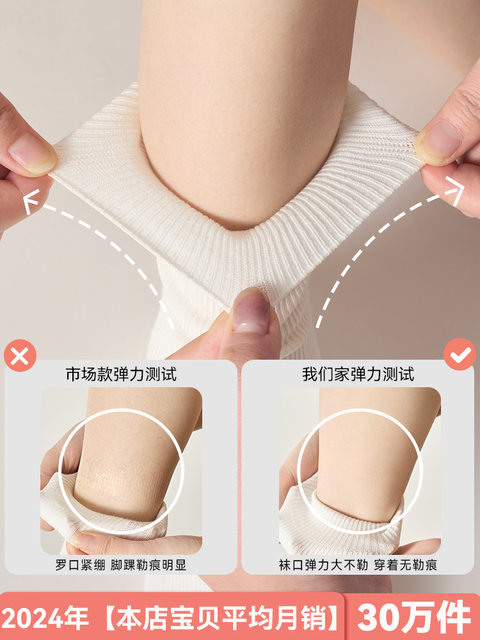 市场款弹力测试

罗口紧绷 脚踝勒痕明显

我们家弹力测试

袜口弹力大不勒 穿着无勒痕

2024年【本店宝贝平均月销】30万件