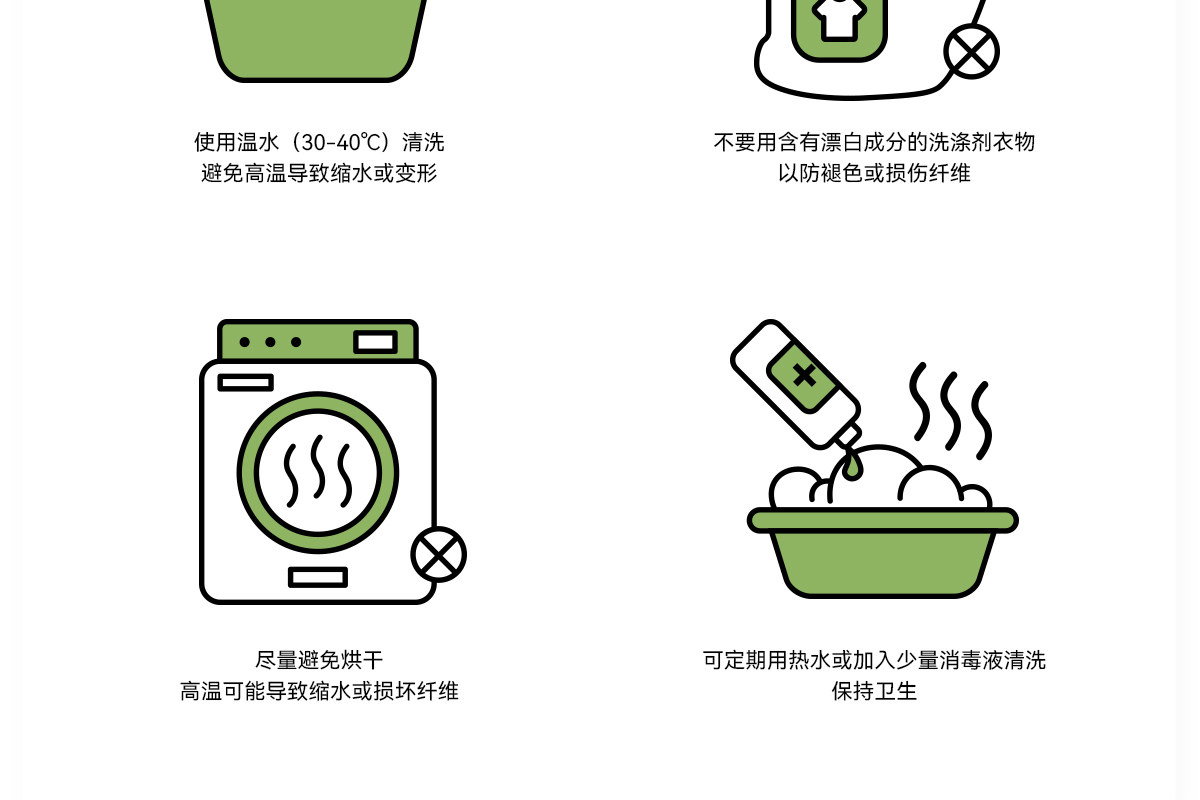 使用温水（30-40℃）清洗
避免高温导致缩水或变形

不要用含有漂白成分的洗涤剂衣物
以防褪色或损伤纤维

尽量避免烘干
高温可能导致缩水或损坏纤维

可定期用热水或加入少量消毒液清洗
保持卫生