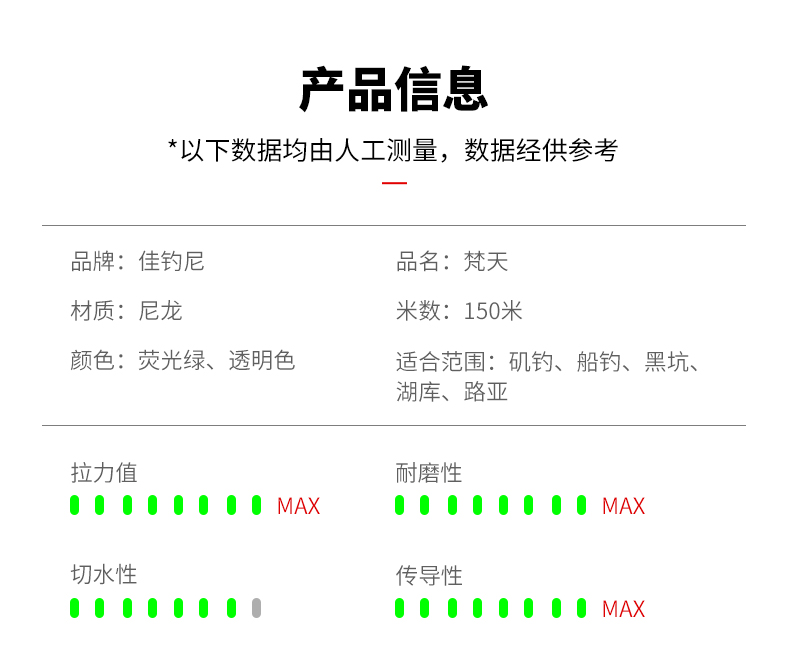 产品信息

*以下数据均由人工测量，数据经供参考

品牌：佳钓尼

材质：尼龙

颜色：荧光绿、透明色

品名：梵天

米数：150米

适合范围：矶钓、船钓、黑坑、湖库、路亚

拉力值

MAX

切水性

耐磨性

MAX

传导性

MAX