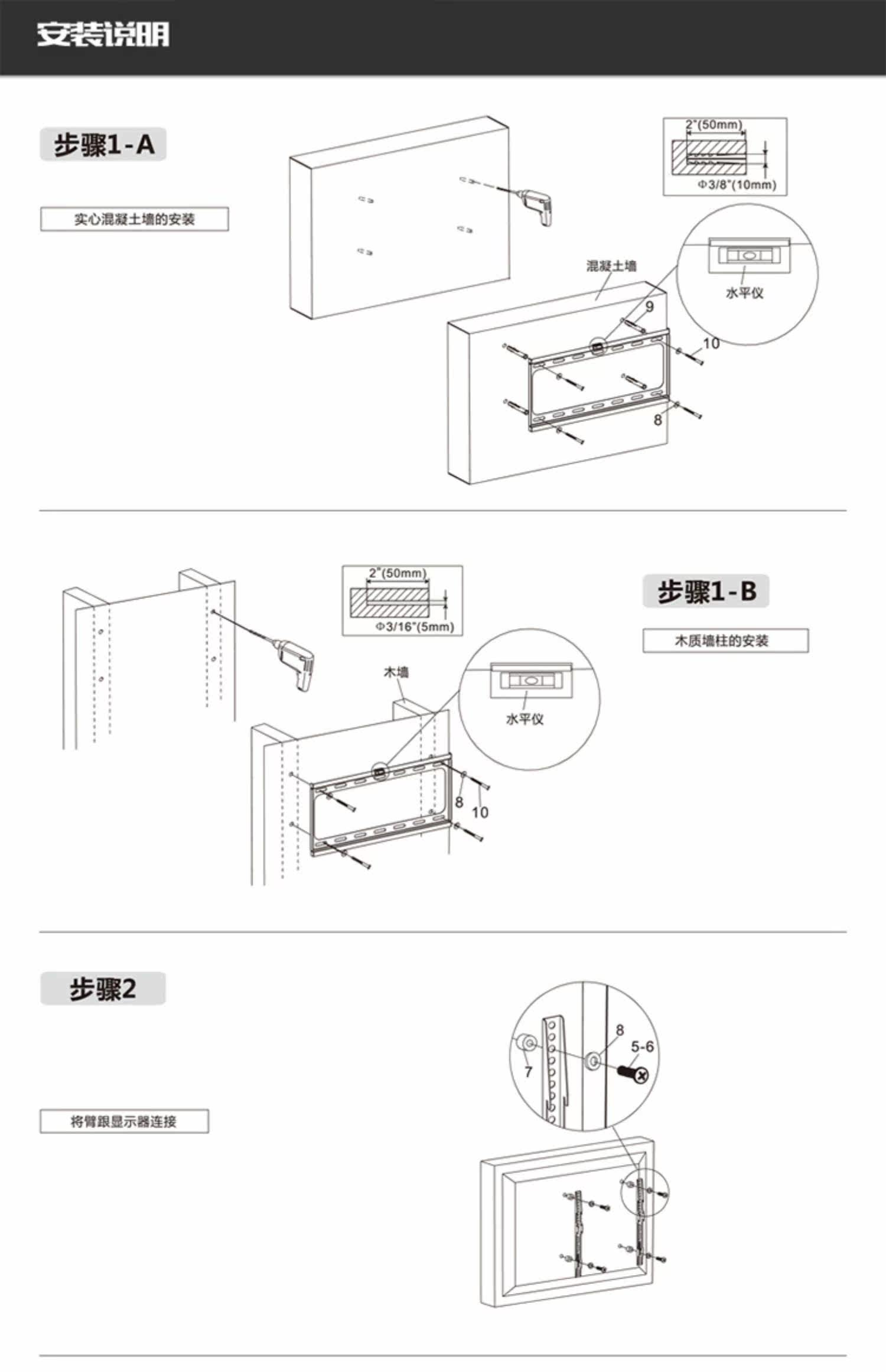 安装说明

步骤1-A

实心混凝土墙的安装

2"(50mm)

Φ3/8"(10mm)

混凝土墙

水平仪

9

10

8

2"(50mm)

Φ3/16"(5mm)

步骤1-B

木质墙柱的安装

木墙

水平仪

8

10

步骤2

将臂跟显示器连接

8

5-6

7