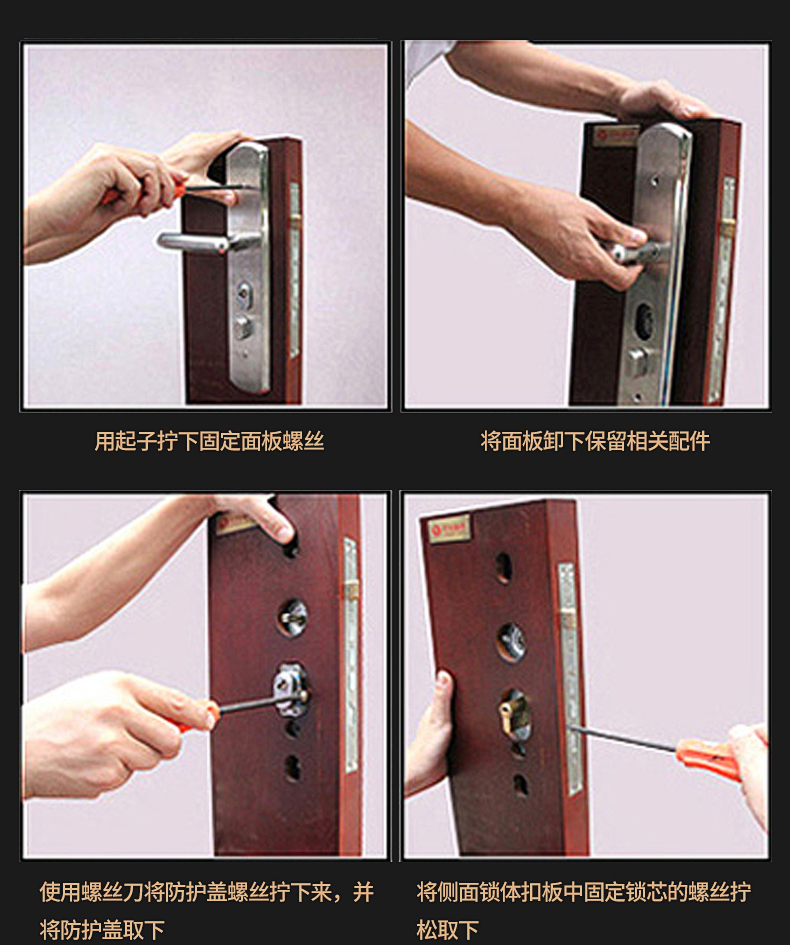 用起子拧下固定面板螺丝

将面板卸下保留相关配件

使用螺丝刀将防护盖螺丝拧下来，并将防护盖取下

将侧面锁体扣板中固定锁芯的螺丝拧松取下