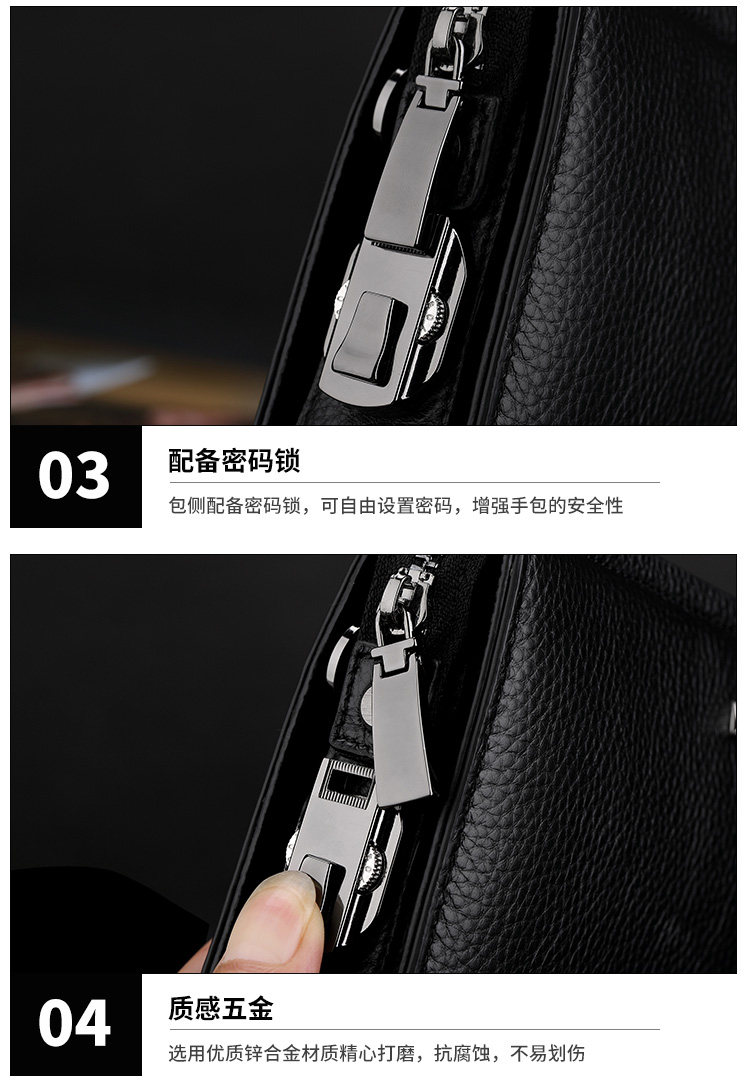 03
配备密码锁
包侧配备密码锁，可自由设置密码，增强手包的安全性

04
质感五金
选用优质锌合金材质精心打磨，抗腐蚀，不易划伤