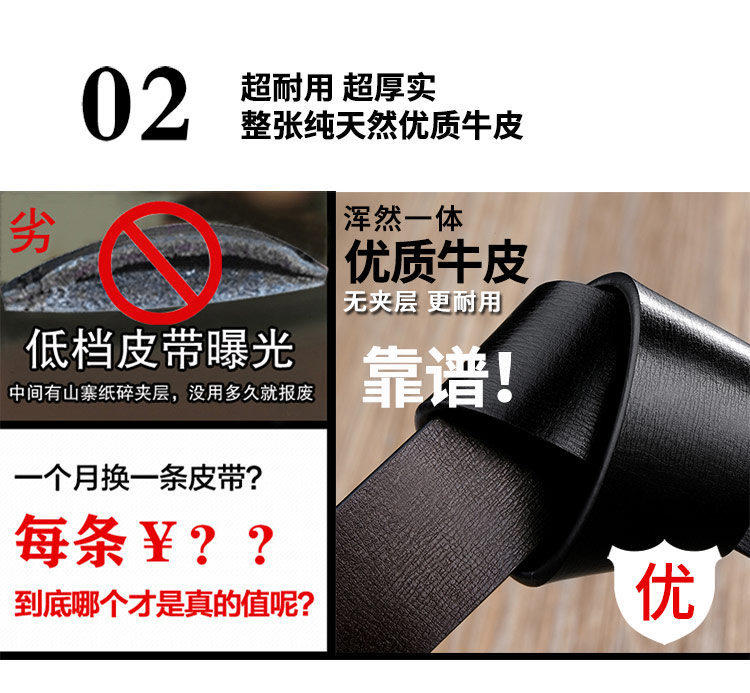 02

超耐用 超厚实
整张纯天然优质牛皮

劣

低档皮带曝光

中间有山寨纸碎夹层，没用多久就报废

一个月换一条皮带？

每条￥？？

到底哪个才是真的值呢？

浑然一体
优质牛皮
无夹层 更耐用

靠谱！

优