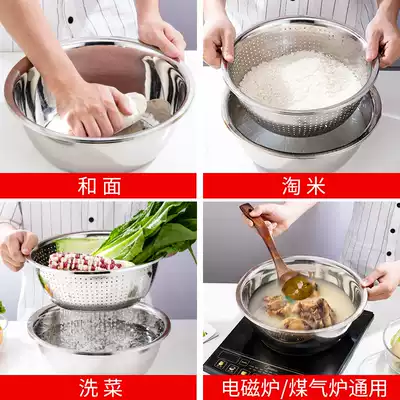 和面

淘米

洗菜

电磁炉/煤气炉通用