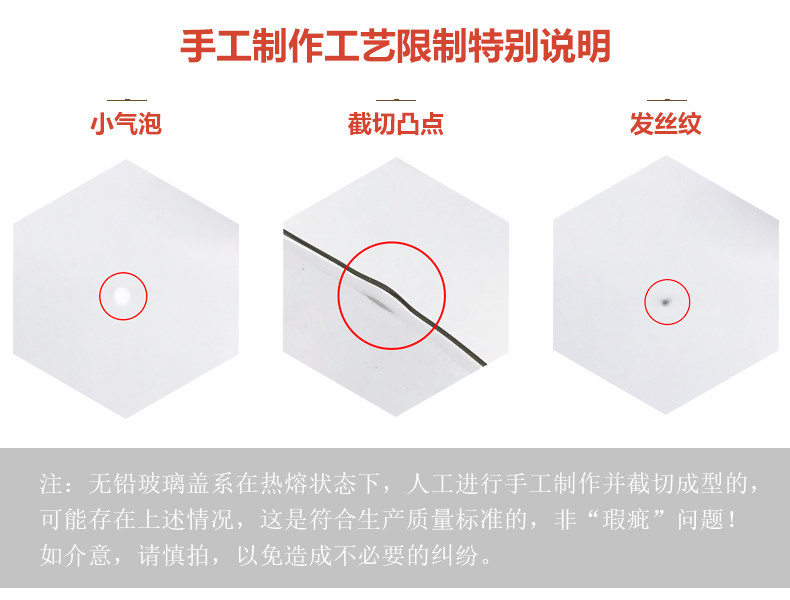 手工制作工艺限制特别说明

小气泡

截切凸点

发丝纹

注：无铅玻璃盖系在热熔状态下，人工进行手工制作并截切成型的，可能存在上述情况，这是符合生产质量标准的，非“瑕疵”问题！如介意，请慎拍，以免造成不必要的纠纷。