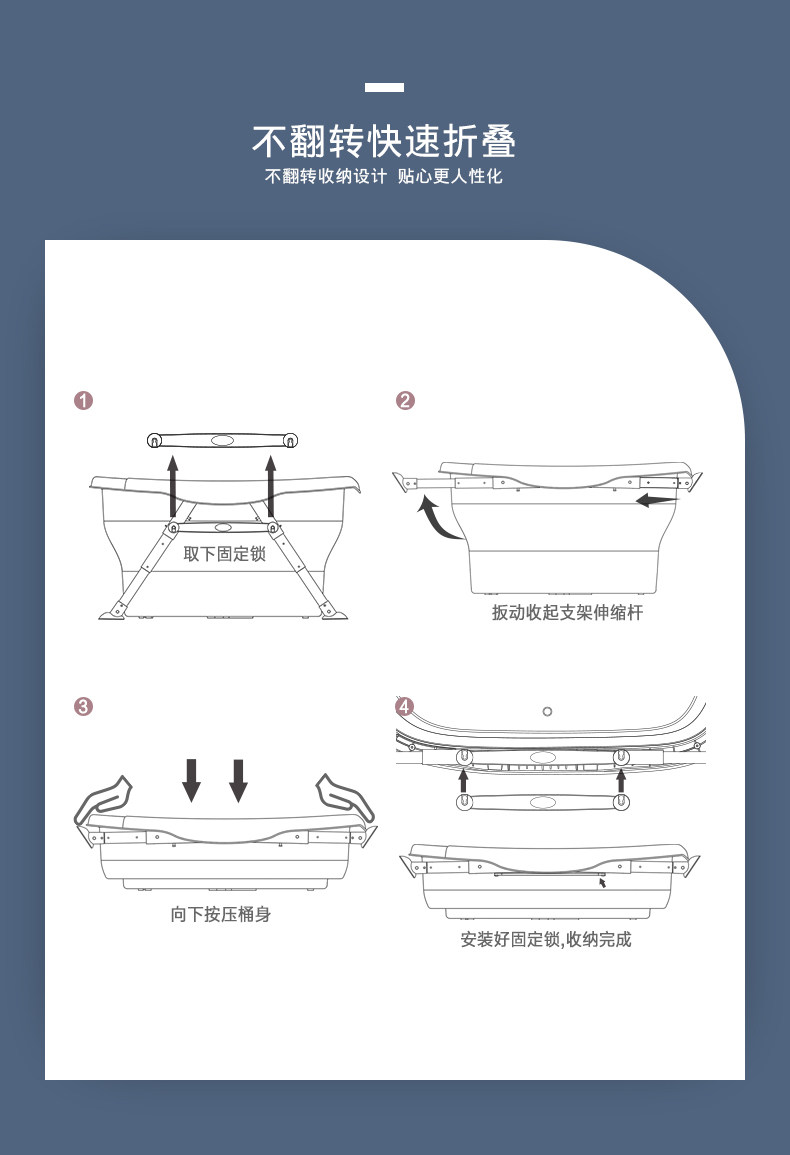 不翻转快速折叠
不翻转收纳设计 贴心更人性化

1
取下固定锁

2
扳动收起支架伸缩杆

3
向下按压桶身

4
安装好固定锁,收纳完成