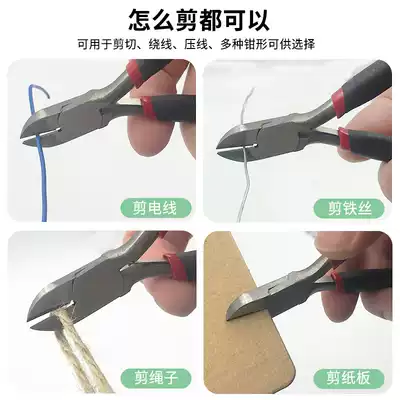 怎么剪都可以

可用于剪切、绕线、压线、多种钳形可供选择

剪电线

剪铁丝

剪绳子

剪纸板