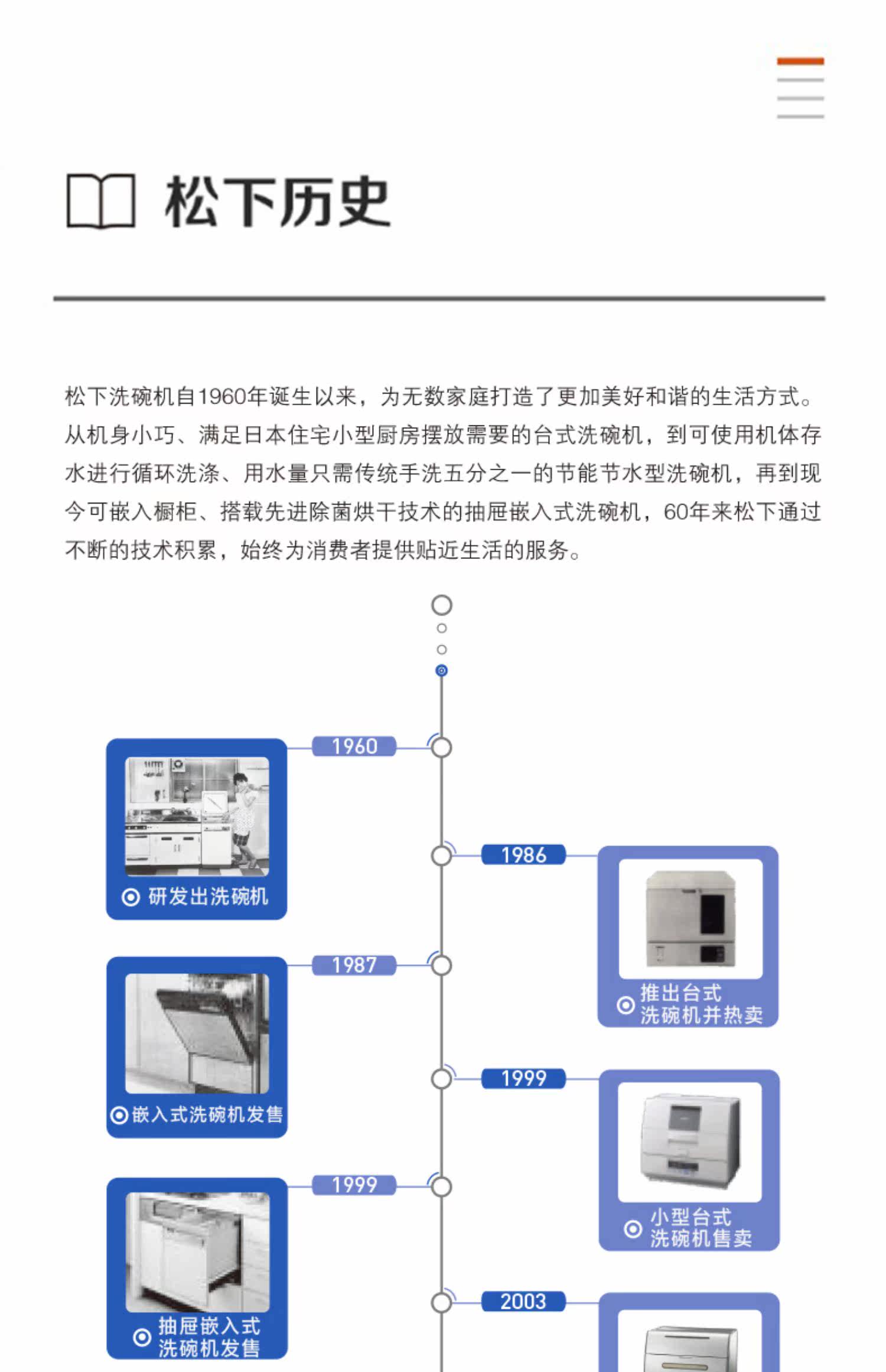 松下历史

松下洗碗机自1960年诞生以来，为无数家庭打造了更加美好和谐的生活方式。从机身小巧、满足日本住宅小型厨房摆放需要的台式洗碗机，到可使用机体存水进行循环洗涤、用水量只需传统手洗五分之一的节能节水型洗碗机，再到现今可嵌入橱柜、搭载先进除菌烘干技术的抽屉嵌入式洗碗机，60年来松下通过不断的技术积累，始终为消费者提供贴近生活的服务。

1960
研发出洗碗机

1986
推出台式洗碗机并热卖

1987
嵌入式洗碗机发售

1999
小型台式洗碗机售卖

1999
抽屉嵌入式洗碗机发售

2003