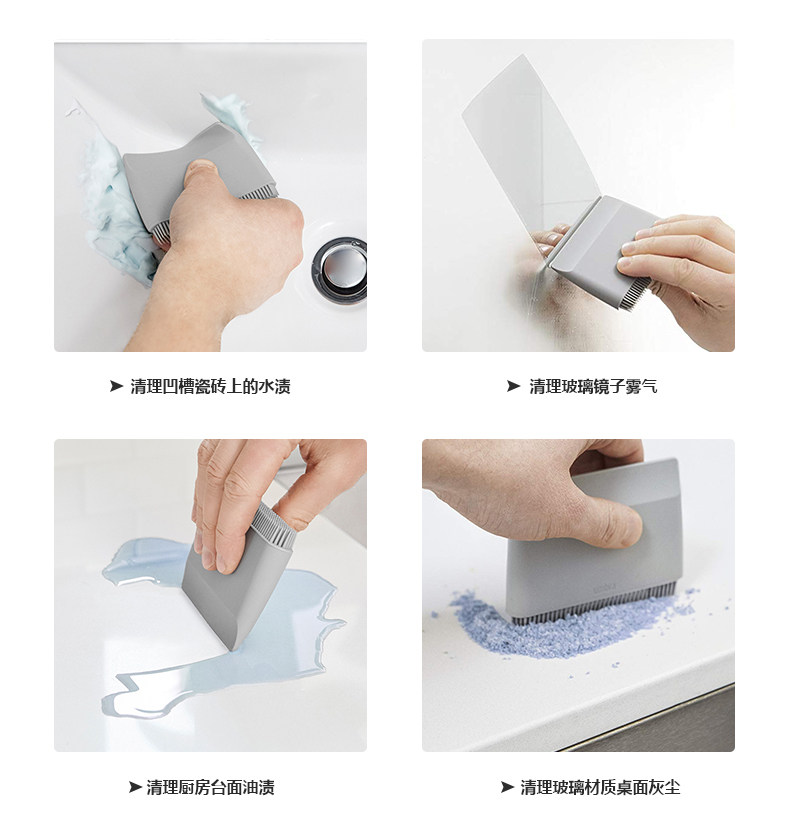 ➤ 清理凹槽瓷砖上的水渍

➤ 清理玻璃镜子雾气

➤ 清理厨房台面油渍

➤ 清理玻璃材质桌面灰尘