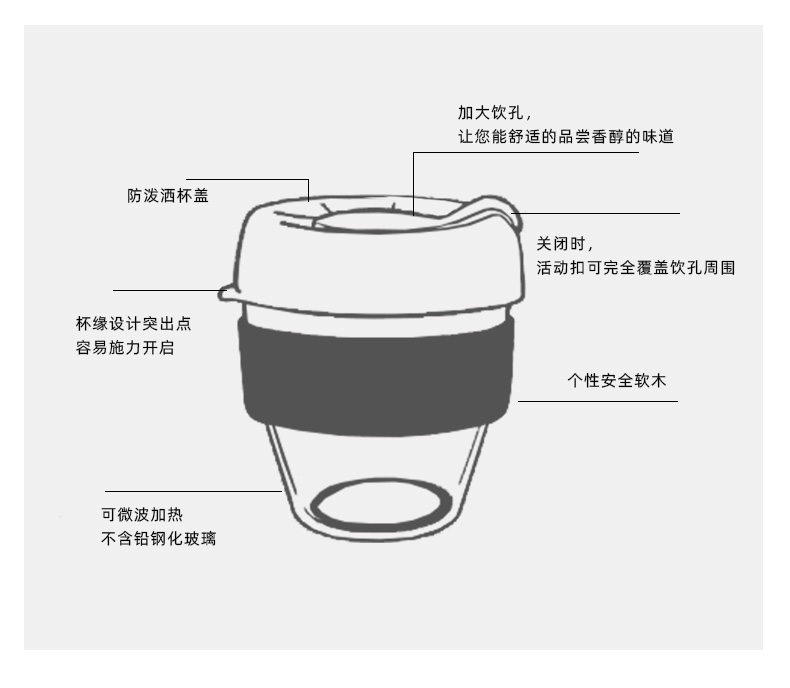 加大饮孔，
让您能舒适的品尝香醇的味道

防泼洒杯盖

关闭时，
活动扣可完全覆盖饮孔周围

杯缘设计突出点
容易施力开启

个性安全软木

可微波加热
不含铅钢化玻璃