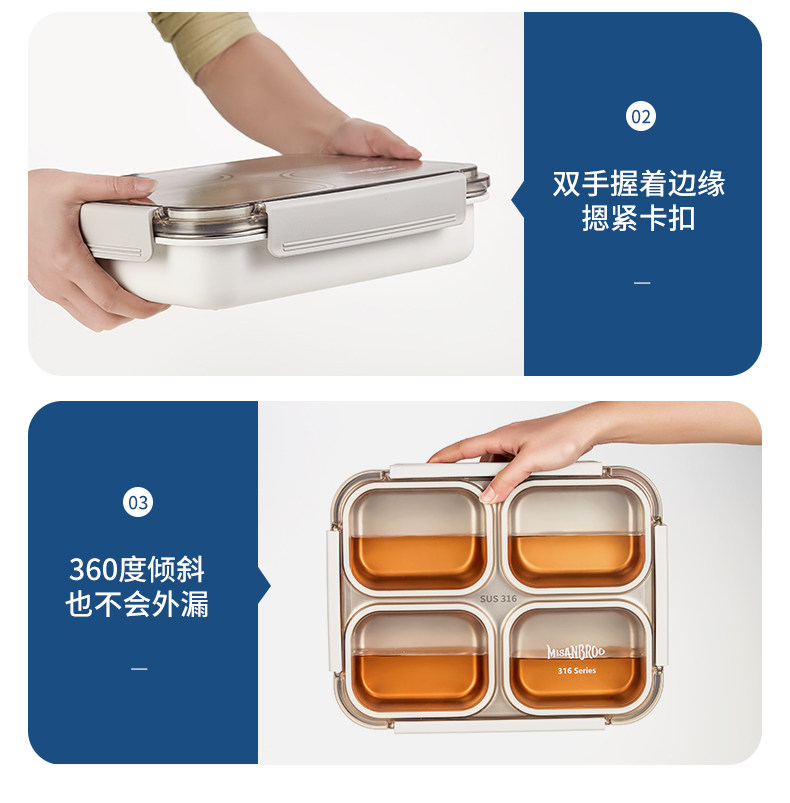 02

双手握着边缘
摁紧卡扣

—

03

360度倾斜
也不会外漏

—

SUS 316

MISANBROO
316 Series