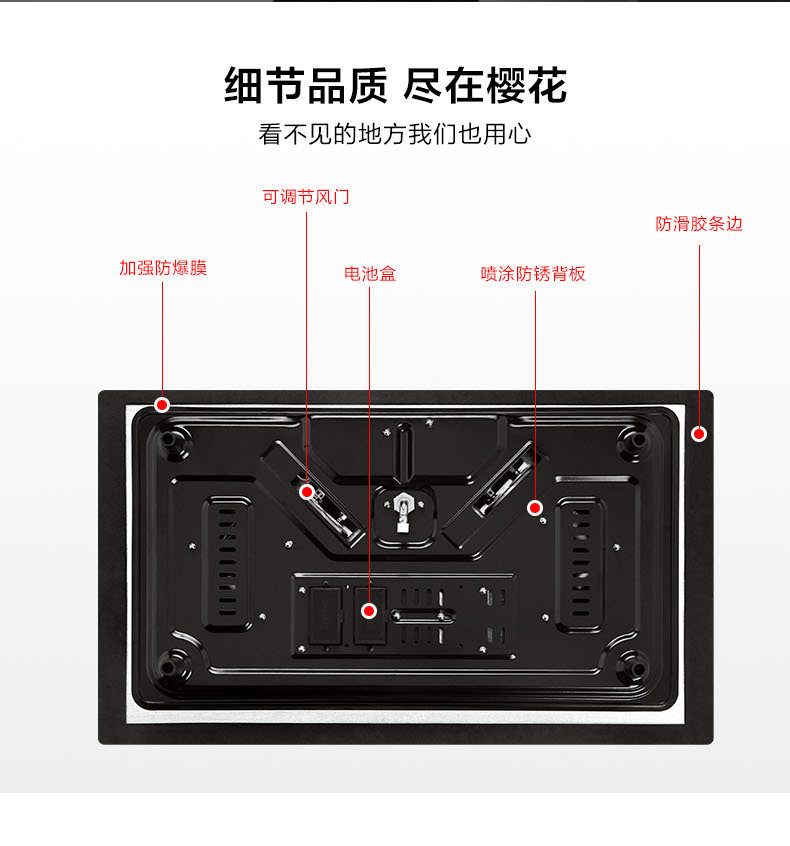 细节品质 尽在樱花

看不见的地方我们也用心

可调节风门

防滑胶条边

加强防爆膜

电池盒

喷涂防锈背板