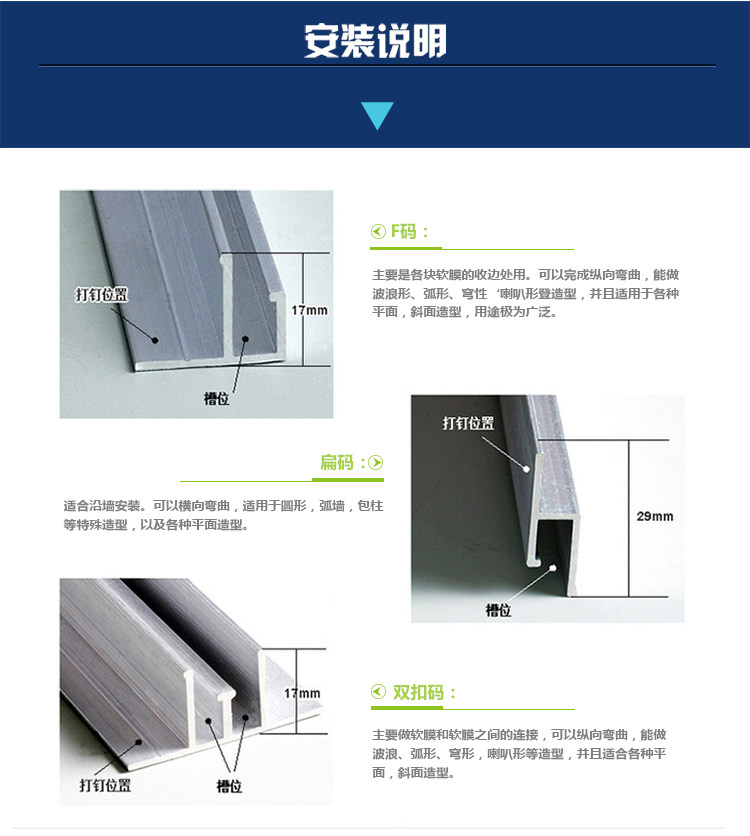 安装说明

打钉位置
17mm
槽位

F码：

主要是各块软膜的收边处用。可以完成纵向弯曲，能做波浪形、弧形、穹性‘喇叭形登造型，并且适用于各种平面，斜面造型，用途极为广泛。

扁码：

适合沿墙安装。可以横向弯曲，适用于圆形，弧墙，包柱等特殊造型，以及各种平面造型。

打钉位置
29mm
槽位

17mm
打钉位置
槽位

双扣码：

主要做软膜和软膜之间的连接，可以纵向弯曲，能做波浪、弧形、穹形，喇叭形等造型，并且适合各种平面，斜面造型。