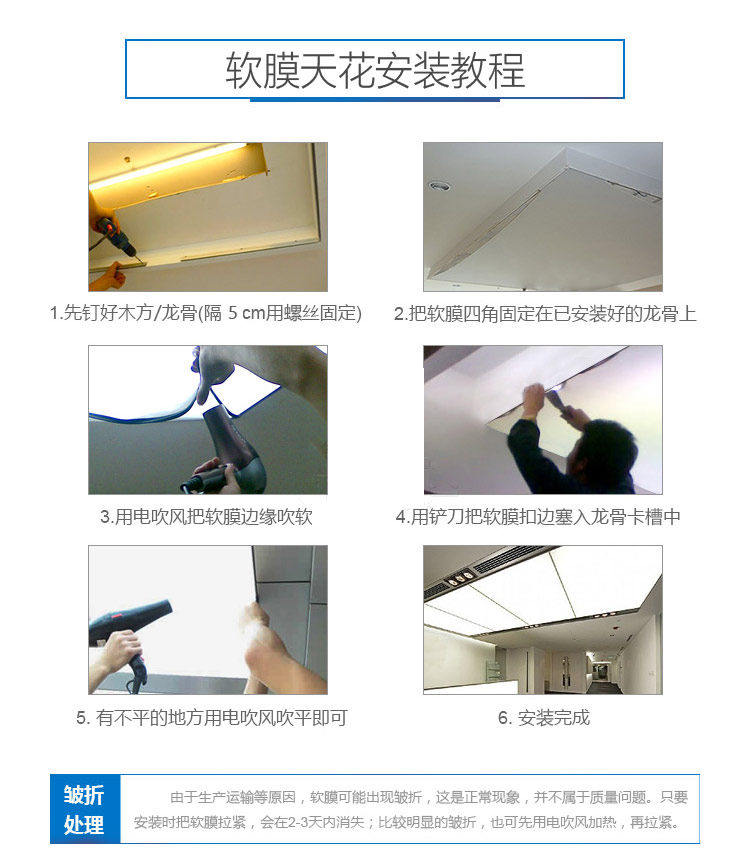 软膜天花安装教程

1.先钉好木方/龙骨(隔 5 cm用螺丝固定)

2.把软膜四角固定在已安装好的龙骨上

3.用电吹风把软膜边缘吹软

4.用铲刀把软膜扣边塞入龙骨卡槽中

5. 有不平的地方用电吹风吹平即可

6. 安装完成

皱折处理

由于生产运输等原因，软膜可能出现皱折，这是正常现象，并不属于质量问题。只要安装时把软膜拉紧，会在2-3天内消失；比较明显的皱折，也可先用电吹风加热，再拉紧。