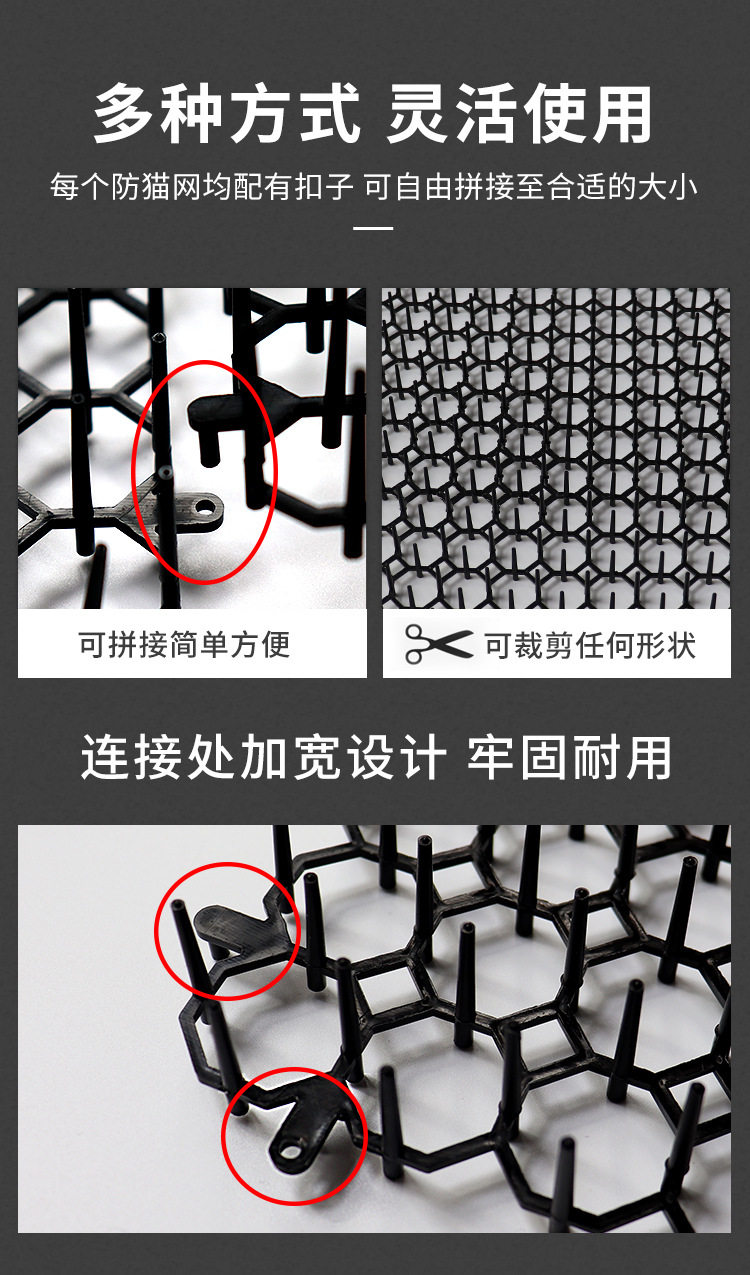 多种方式 灵活使用

每个防猫网均配有扣子 可自由拼接至合适的大小

可拼接简单方便

可裁剪任何形状

连接处加宽设计 牢固耐用