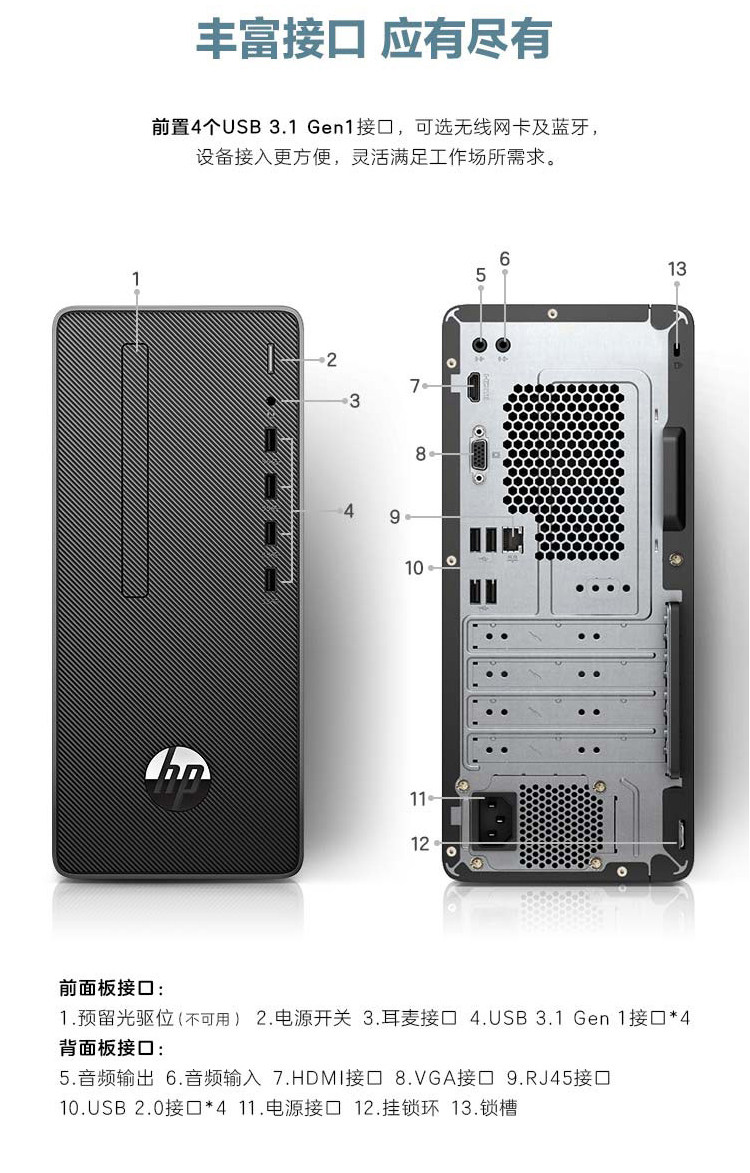 丰富接口 应有尽有

前置4个USB 3.1 Gen1接口，可选无线网卡及蓝牙，设备接入更方便，灵活满足工作场所需求。

1

2

3

4

5

6

13

7

8

9

10

11

12

hp

前面板接口：
1.预留光驱位（不可用） 2.电源开关 3.耳麦接口 4.USB 3.1 Gen 1接口*4
背面板接口：
5.音频输出 6.音频输入 7.HDMI接口 8.VGA接口 9.RJ45接口 10.USB 2.0接口*4 11.电源接口 12.挂锁环 13.锁槽