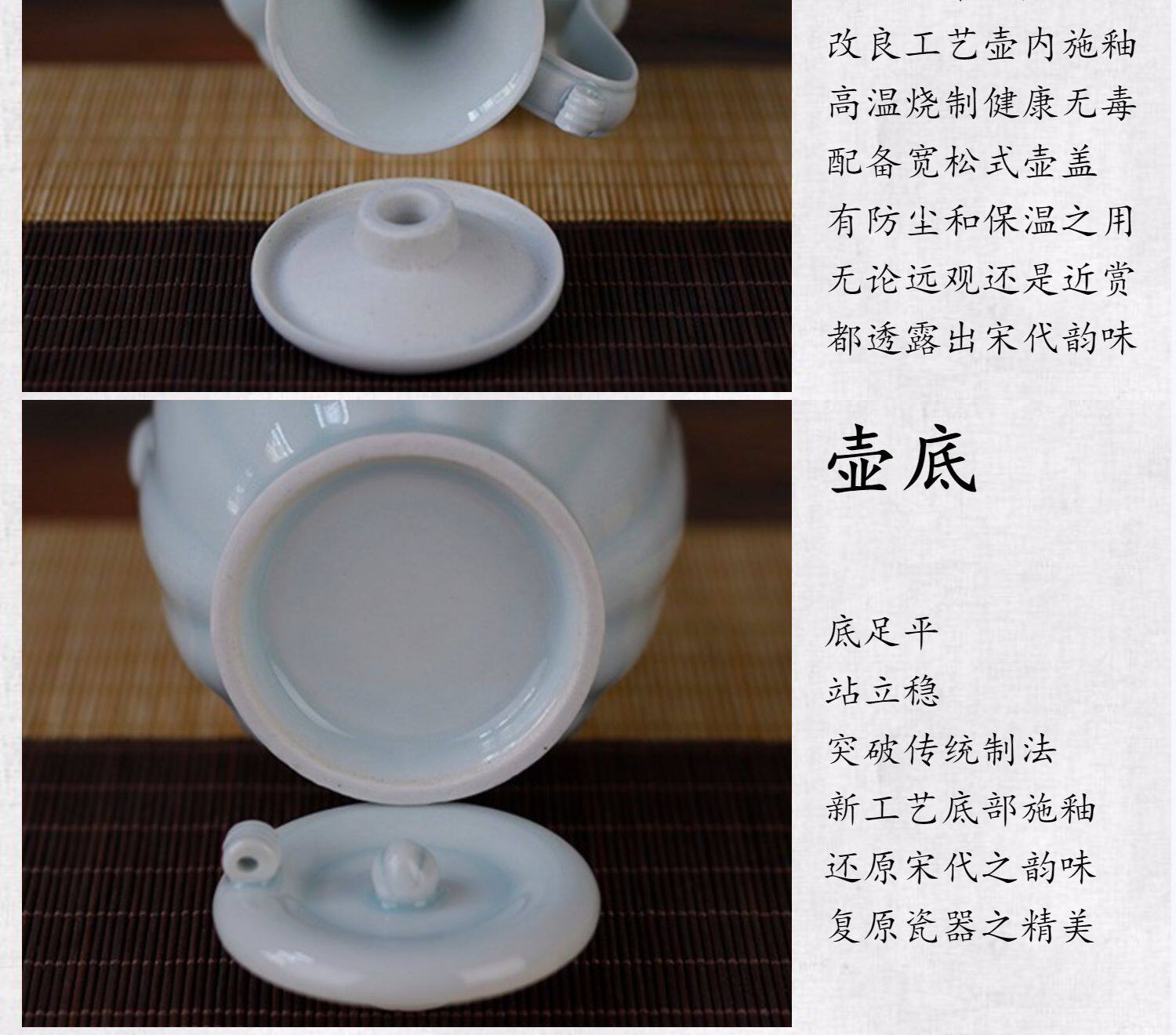 改良工艺壶内施釉
高温烧制健康无毒
配备宽松式壶盖
有防尘和保温之用
无论远观还是近赏
都透露出宋代韵味

壶底

底足平
站立稳
突破传统制法
新工艺底部施釉
还原宋代之韵味
复原瓷器之精美