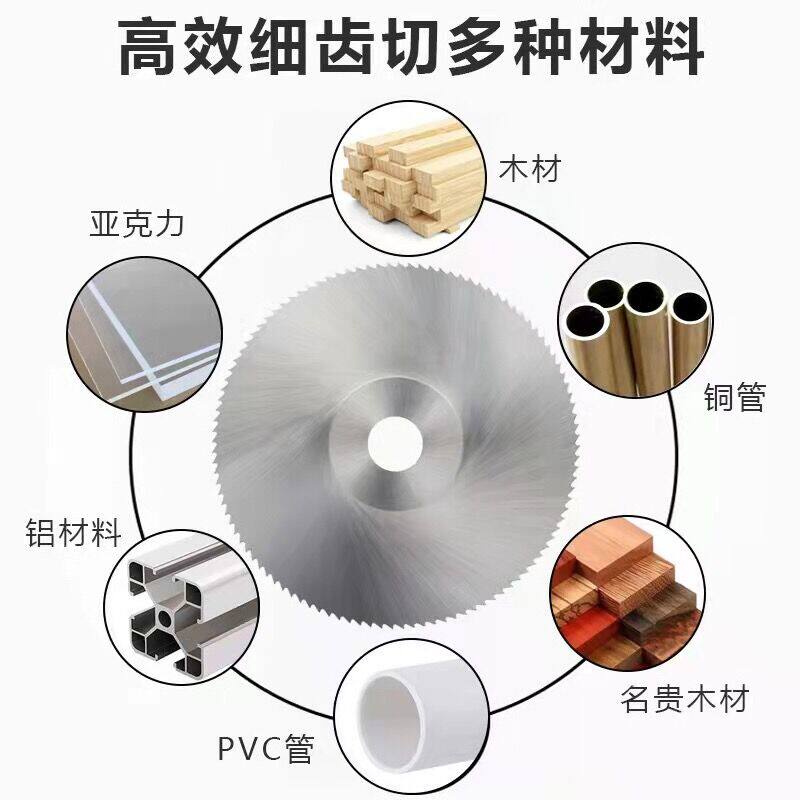 高效细齿切多种材料

木材

亚克力

铜管

铝材料

名贵木材

PVC管