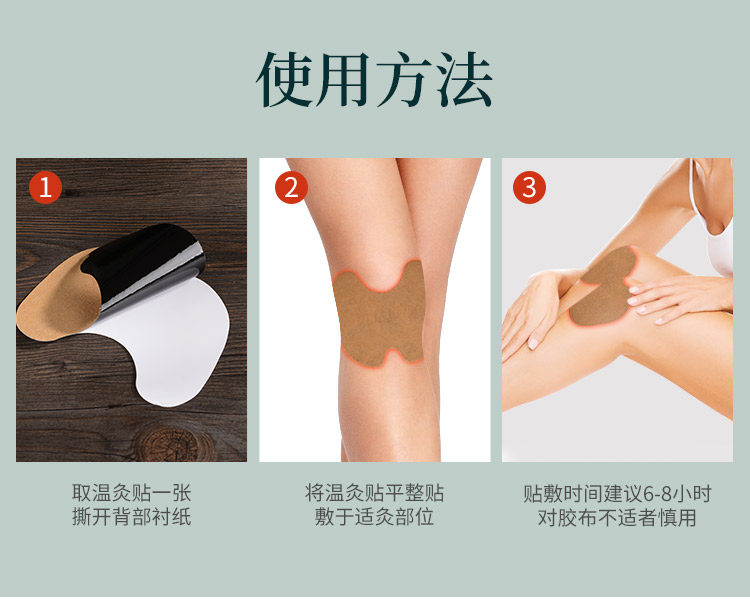 使用方法

1

取温灸贴一张
撕开背部衬纸

2

将温灸贴平整贴
敷于适灸部位

3

贴敷时间建议6-8小时
对胶布不适者慎用