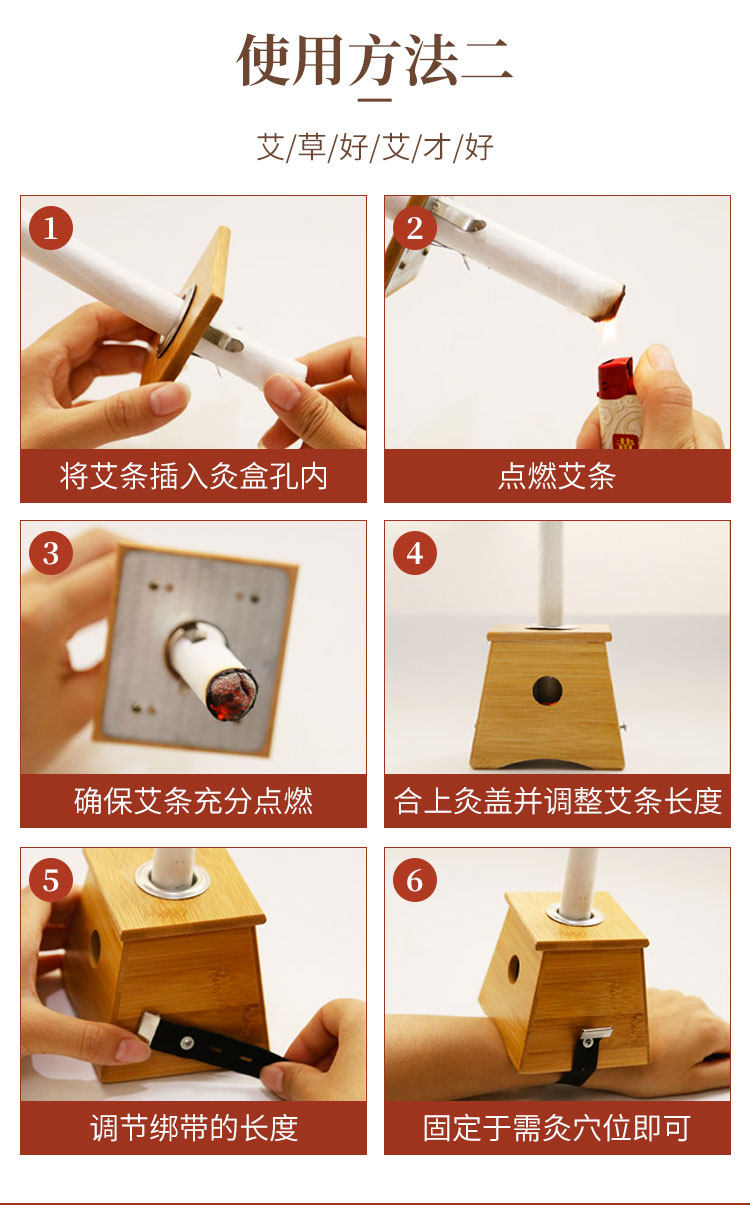 使用方法二

艾/草/好/艾/才/好

1
将艾条插入灸盒孔内

2
点燃艾条

3
确保艾条充分点燃

4
合上灸盖并调整艾条长度

5
调节绑带的长度

6
固定于需灸穴位即可