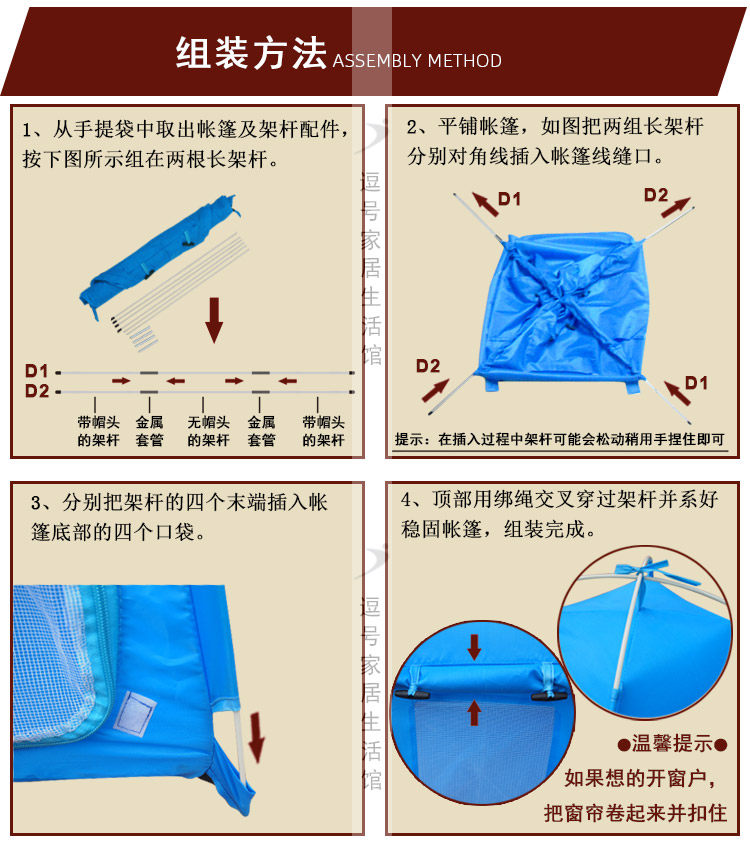 组装方法 ASSEMBLY METHOD

1、从手提袋中取出帐篷及架杆配件，按下图所示组在两根长架杆。

D1
D2

带帽头的架杆 金属套管 无帽头的架杆 金属套管 带帽头的架杆

逗号家居生活馆

2、平铺帐篷，如图把两组长架杆分别对角线插入帐篷线缝口。

D1 D2 D2 D1

提示：在插入过程中架杆可能会松动稍用手捏住即可

3、分别把架杆的四个末端插入帐篷底部的四个口袋。

逗号家居生活馆

4、顶部用绑绳交叉穿过架杆并系好稳固帐篷，组装完成。

●温馨提示●
如果想的开窗户，
把窗帘卷起来并扣住