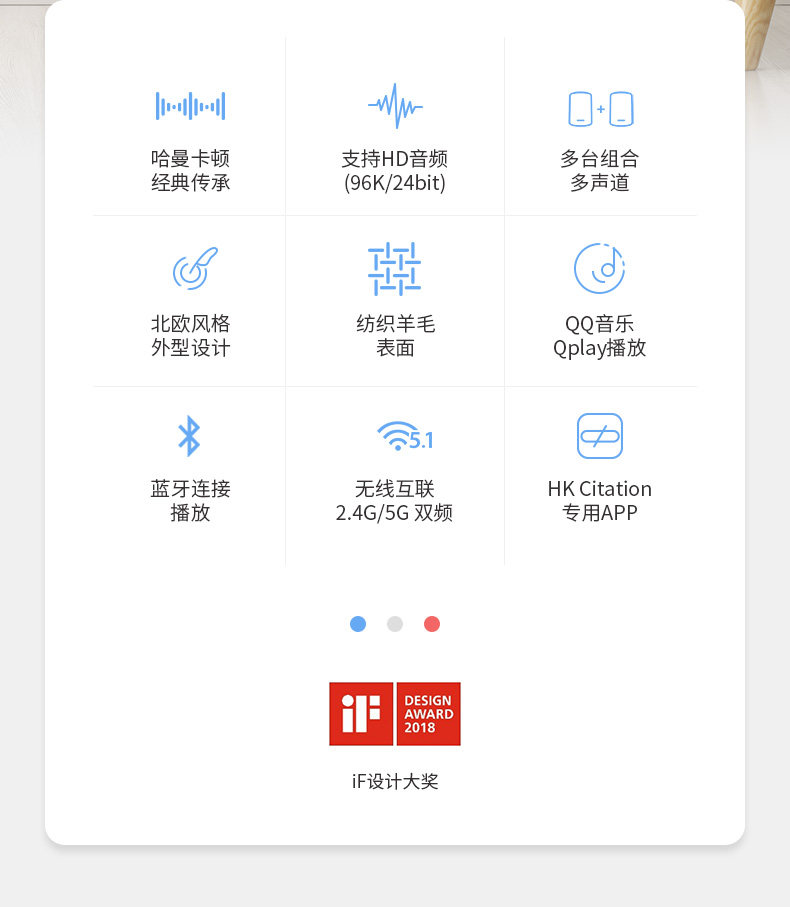 哈曼卡顿
经典传承

支持HD音频
(96K/24bit)

多台组合
多声道

北欧风格
外型设计

纺织羊毛
表面

QQ音乐
Qplay播放

蓝牙连接
播放

5.1

无线互联
2.4G/5G 双频

HK Citation
专用APP

iF

DESIGN
AWARD
2018

iF设计大奖