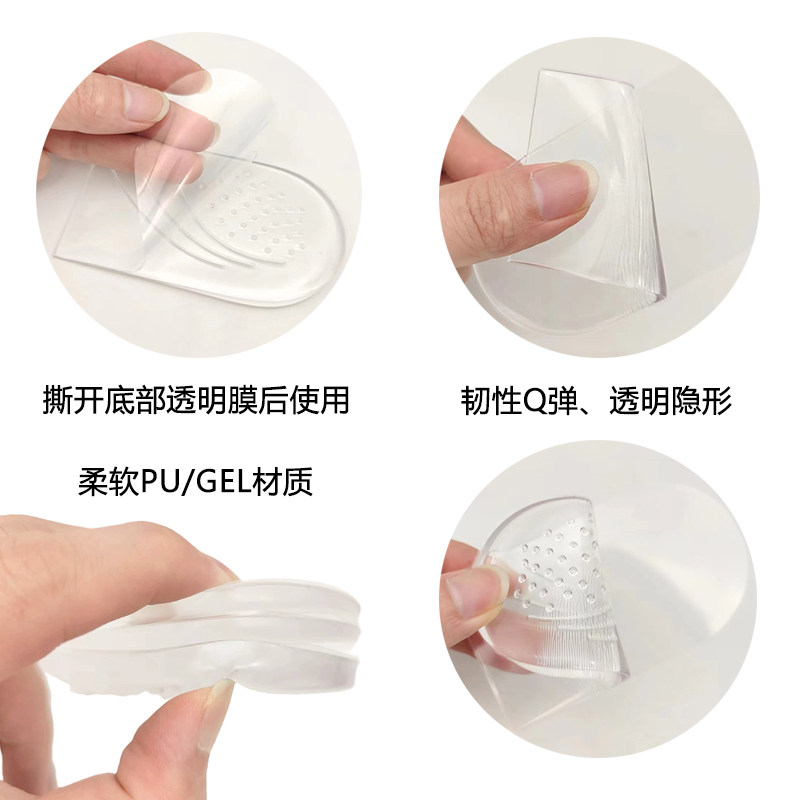 撕开底部透明膜后使用

韧性Q弹、透明隐形

柔软PU/GEL材质