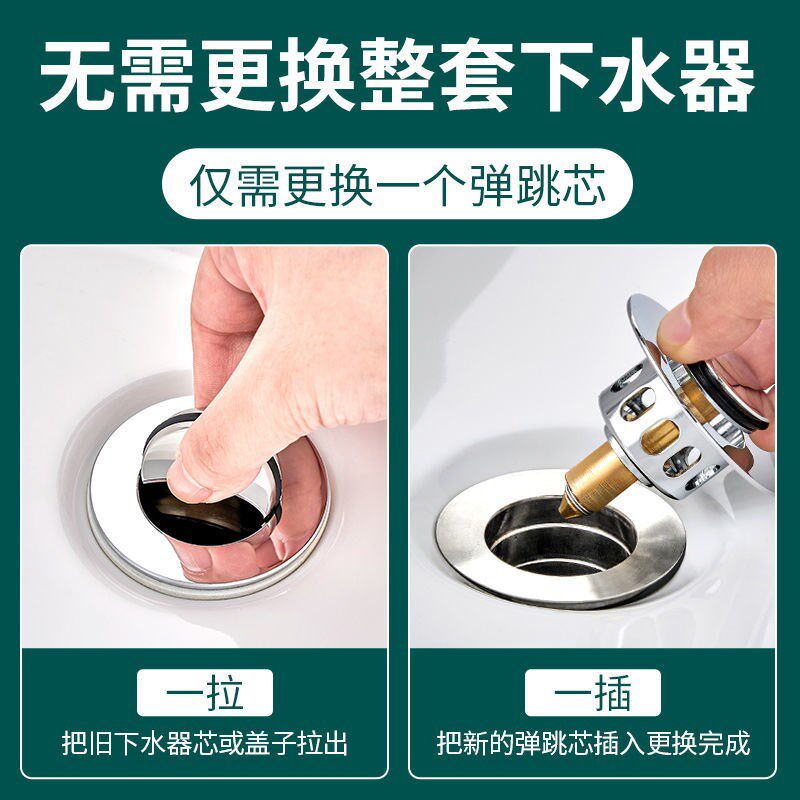 无需更换整套下水器

仅需更换一个弹跳芯

一拉

把旧下水器芯或盖子拉出

一插

把新的弹跳芯插入更换完成