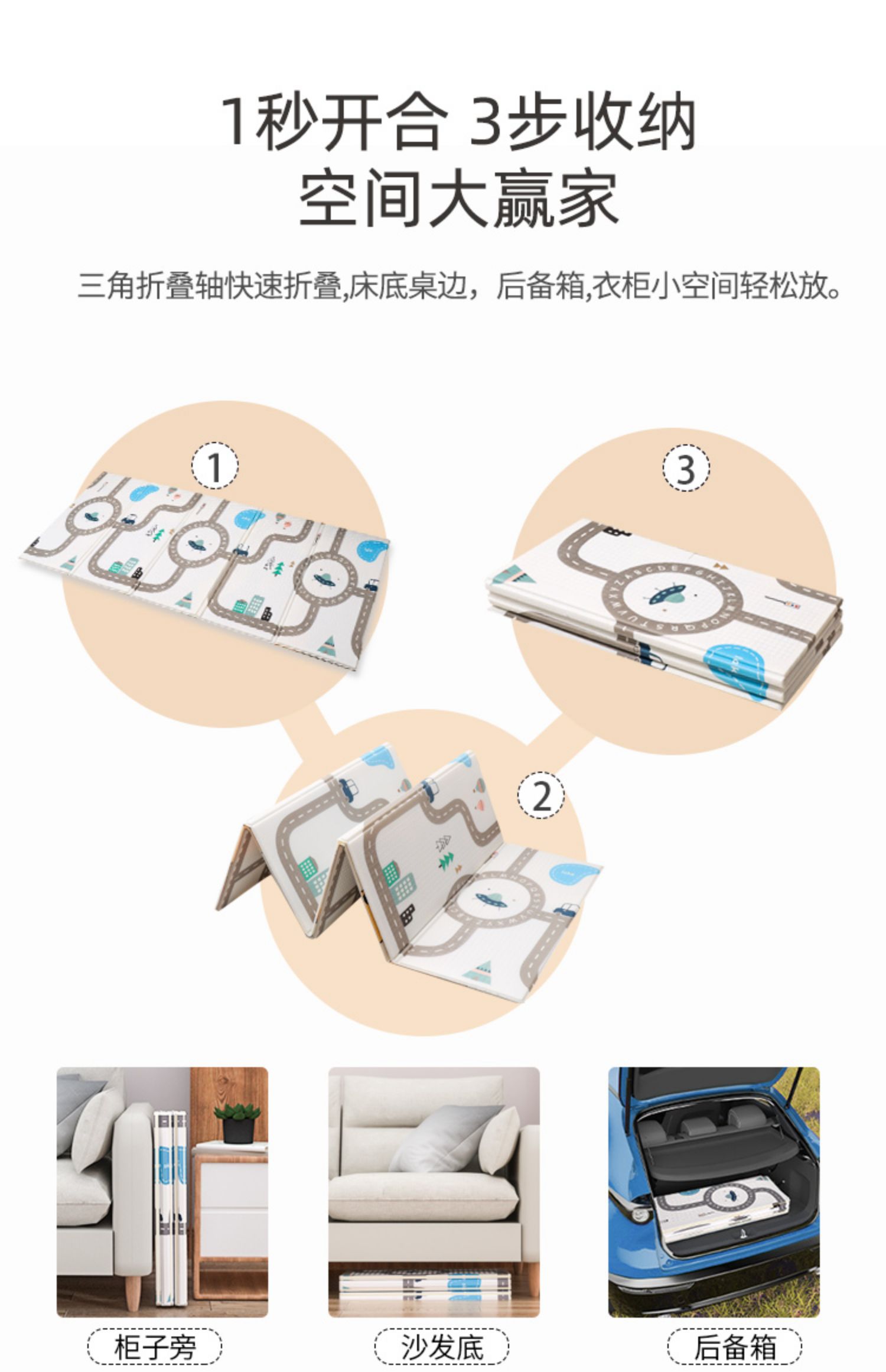 1秒开合 3步收纳
空间大赢家

三角折叠轴快速折叠,床底桌边，后备箱,衣柜小空间轻松放。

1

3

2

柜子旁

沙发底

后备箱