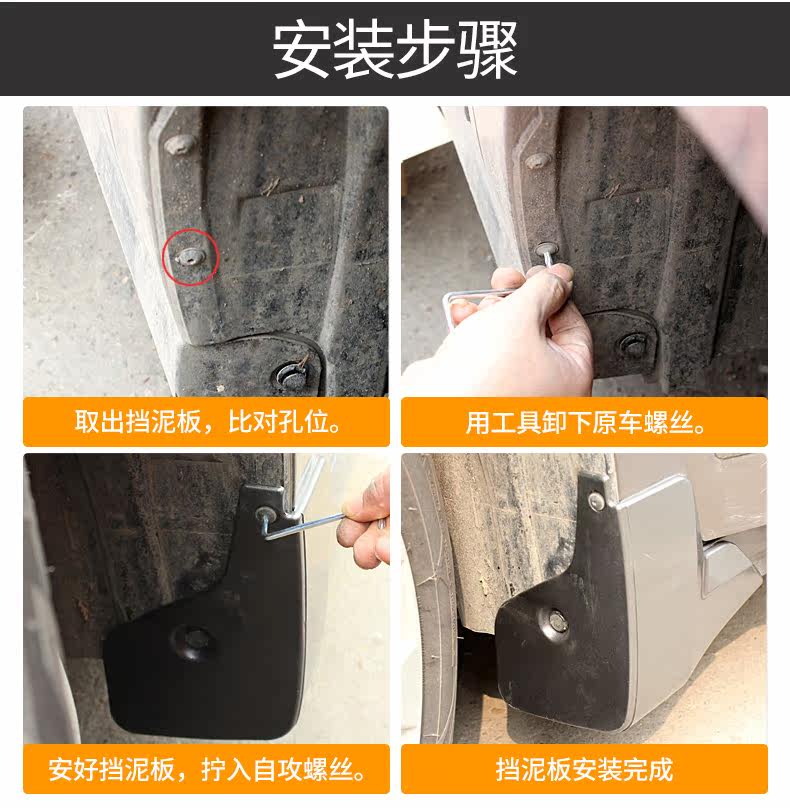 安装步骤

取出挡泥板，比对孔位。

用工具卸下原车螺丝。

安好挡泥板，拧入自攻螺丝。

挡泥板安装完成