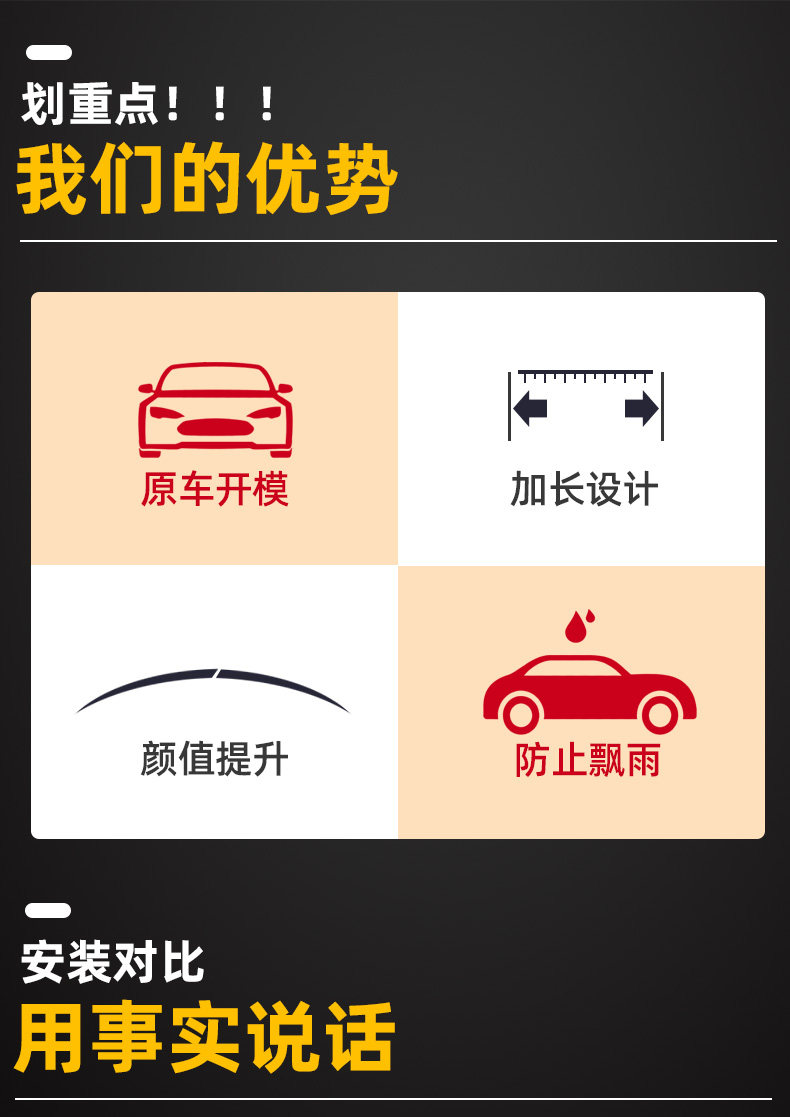 划重点！！！

我们的优势

原车开模

加长设计

颜值提升

防止飘雨

安装对比

用事实说话