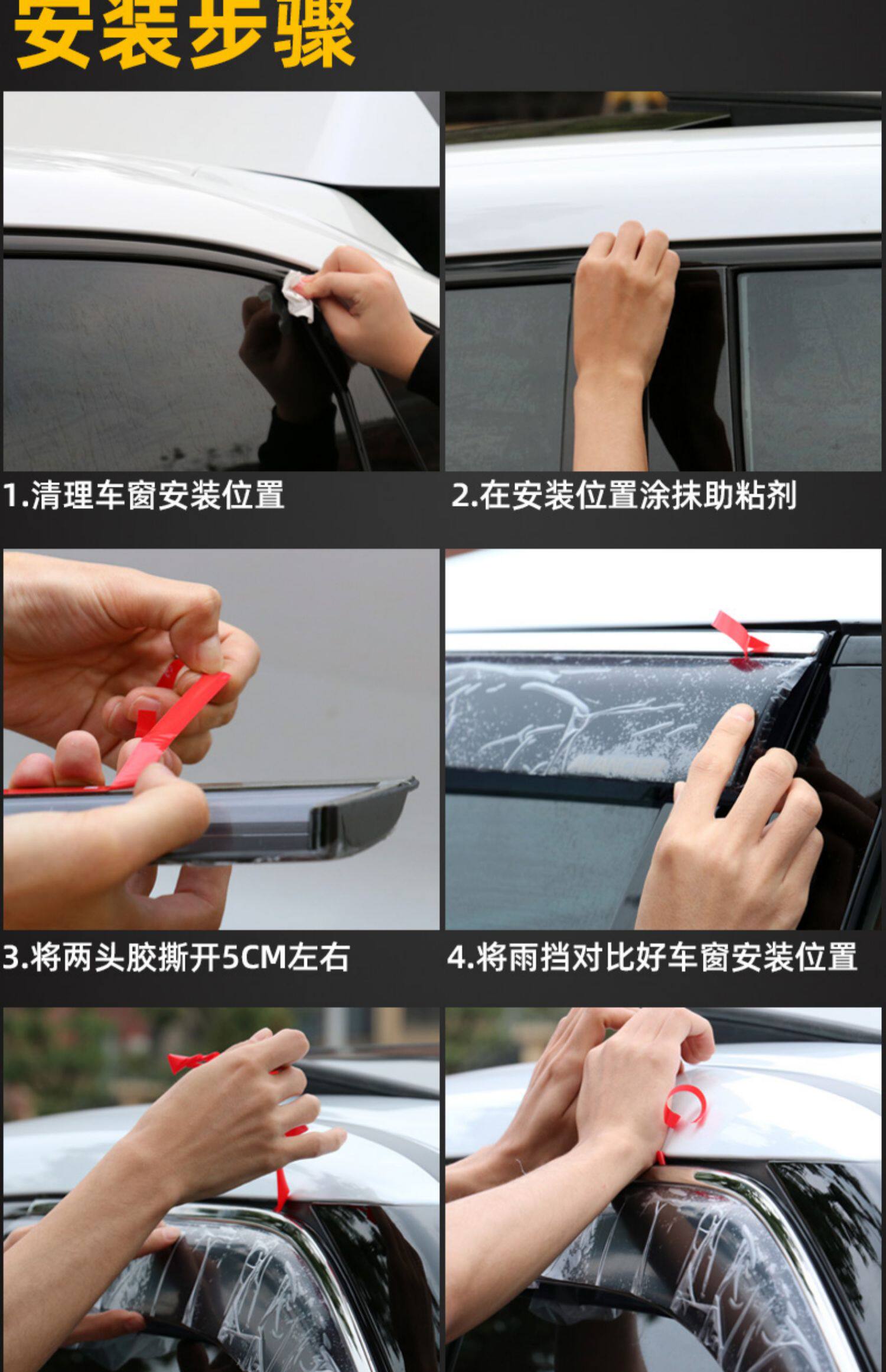 安装步骤

1.清理车窗安装位置

2.在安装位置涂抹助粘剂

3.将两头胶撕开5CM左右

4.将雨挡对比好车窗安装位置