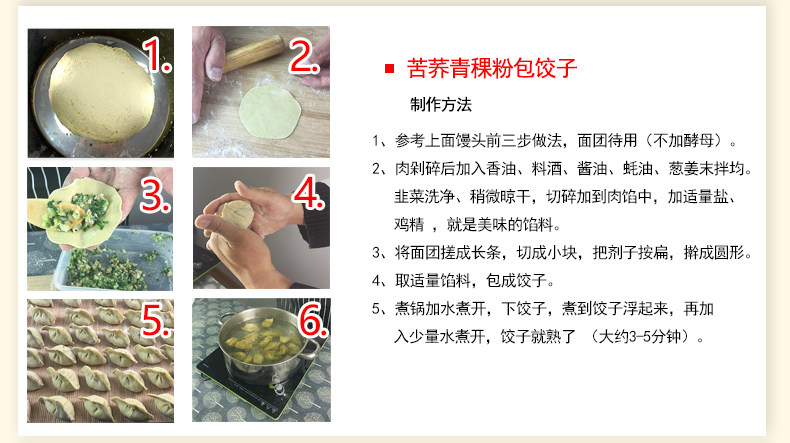 1.

2.

3.

4.

5.

6.

苦荞青稞粉包饺子

制作方法

1、参考上面馒头前三步做法，面团待用（不加酵母）。

2、肉剁碎后加入香油、料酒、酱油、蚝油、葱姜末拌均。韭菜洗净、稍微晾干，切碎加到肉馅中，加适量盐、鸡精 ，就是美味的馅料。

3、将面团搓成长条，切成小块，把剂子按扁，擀成圆形。

4、取适量馅料，包成饺子。

5、煮锅加水煮开，下饺子，煮到饺子浮起来，再加入少量水煮开，饺子就熟了 （大约3-5分钟）。