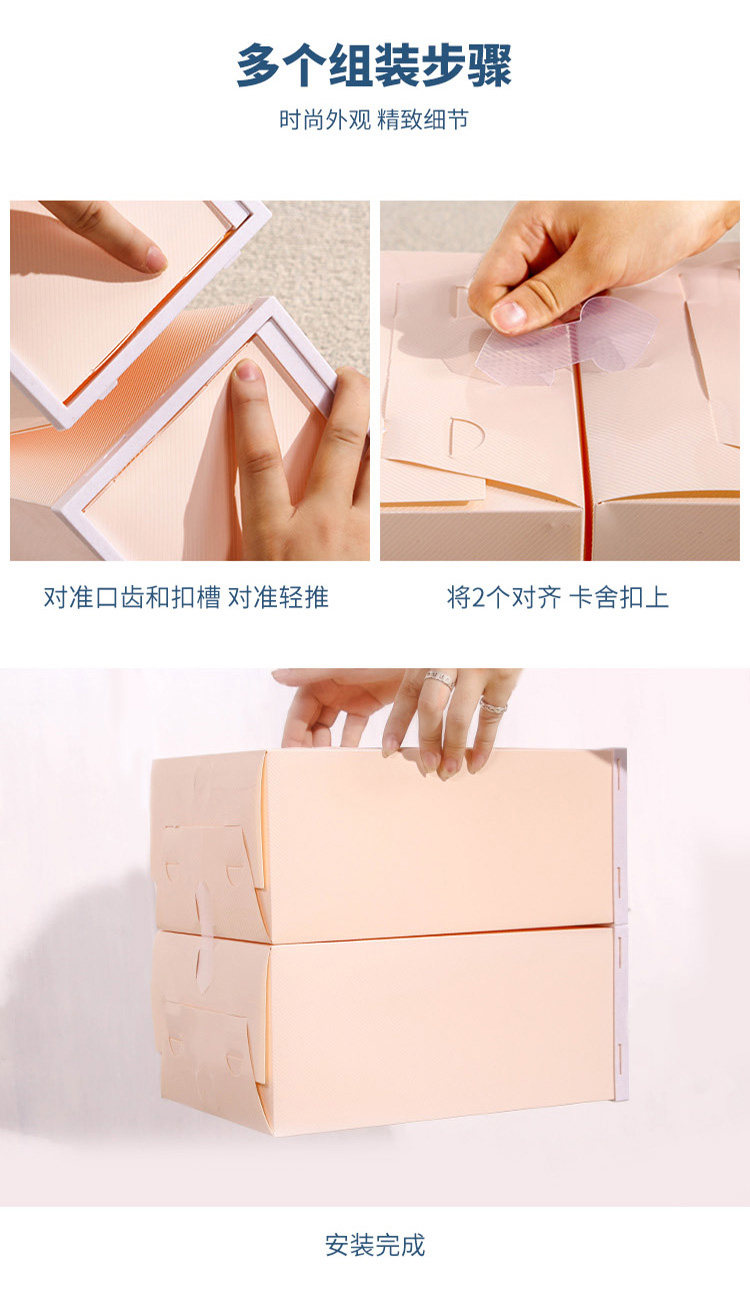 多个组装步骤

时尚外观 精致细节

对准口齿和扣槽 对准轻推

将2个对齐 卡舍扣上

安装完成