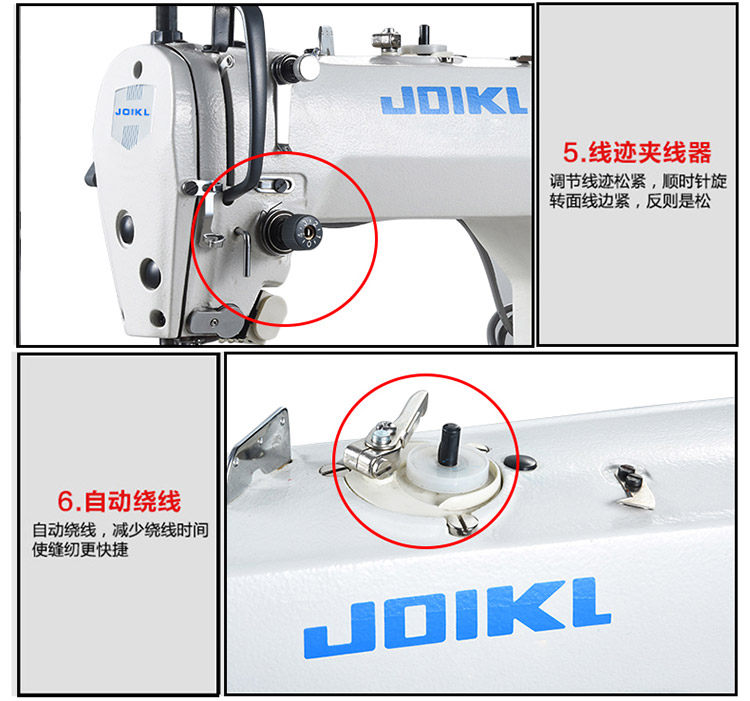 JOIKL

JOIKL

5.线迹夹线器

调节线迹松紧，顺时针旋转面线边紧，反则是松

6.自动绕线

自动绕线，减少绕线时间使缝纫更快捷

JOIKL