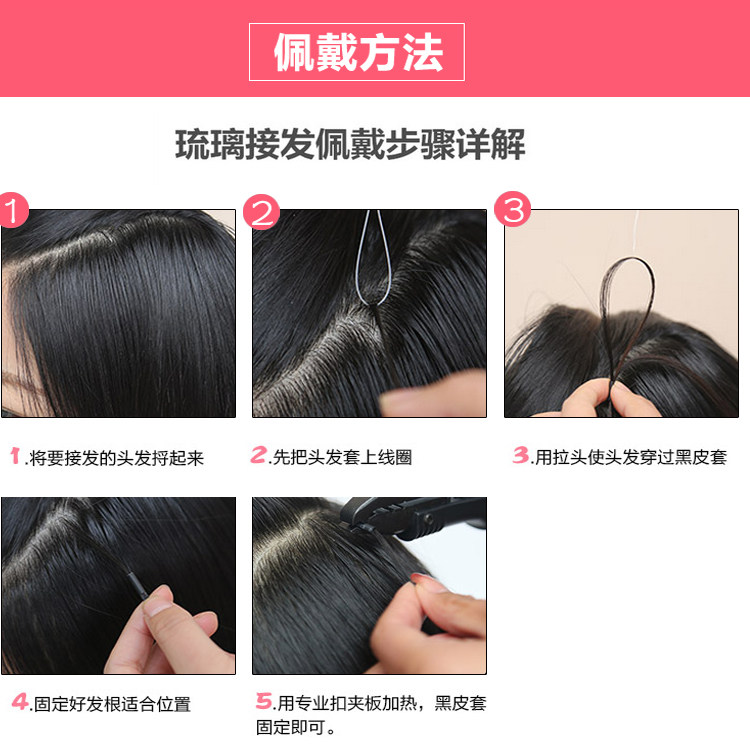 佩戴方法

琉璃接发佩戴步骤详解

1

2

3

1.将要接发的头发捋起来

2.先把头发套上线圈

3.用拉头使头发穿过黑皮套

4.固定好发根适合位置

5.用专业扣夹板加热，黑皮套固定即可。