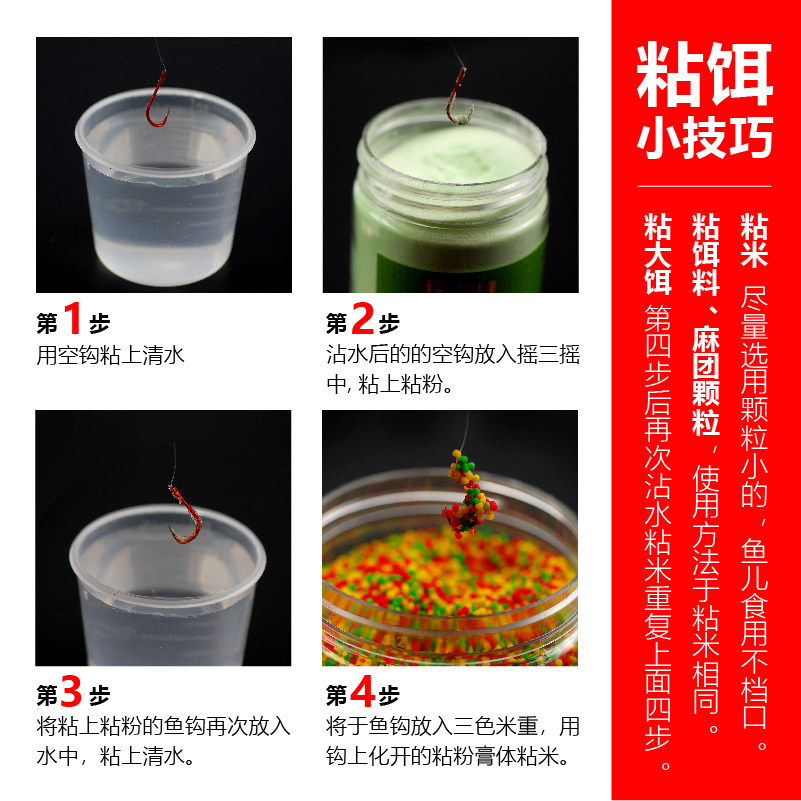 第1步
用空钩粘上清水

第2步
沾水后的的空钩放入摇三摇中, 粘上粘粉。

第3步
将粘上粘粉的鱼钩再次放入水中，粘上清水。

第4步
将于鱼钩放入三色米重，用钩上化开的粘粉膏体粘米。

粘饵小技巧

粘米 尽量选用颗粒小的，鱼儿食用不档口。

粘饵料、麻团颗粒，使用方法于粘米相同。

粘大饵 第四步后再次沾水粘米重复上面四步。