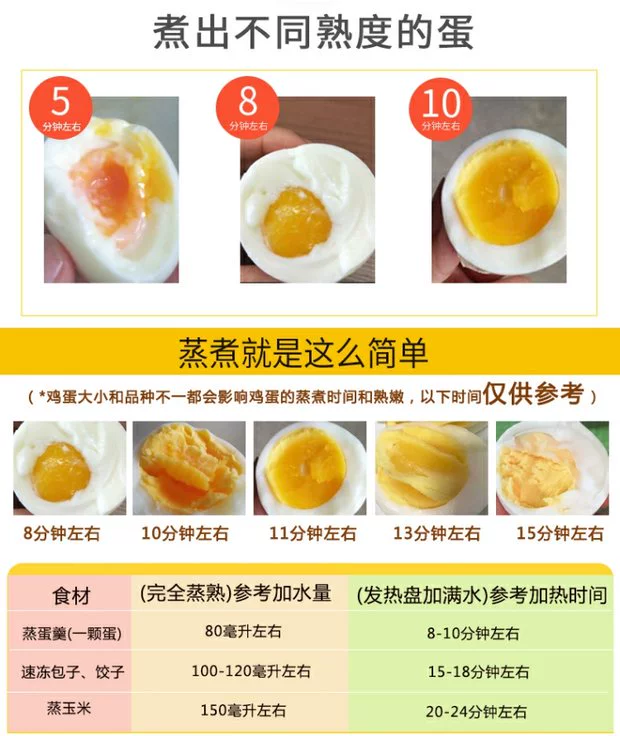 煮出不同熟度的蛋

5
分钟左右

8
分钟左右

10
分钟左右

蒸煮就是这么简单

（*鸡蛋大小和品种不一都会影响鸡蛋的蒸煮时间和熟嫩，以下时间仅供参考）

8分钟左右

10分钟左右

11分钟左右

13分钟左右

15分钟左右

| 食材 | (完全蒸熟)参考加水量 | (发热盘加满水)参考加热时间 |
|---|---|---|
| 蒸蛋羹(一颗蛋) | 80毫升左右 | 8-10分钟左右 |
| 速冻包子、饺子 | 100-120毫升左右 | 15-18分钟左右 |
| 蒸玉米 | 150毫升左右 | 20-24分钟左右 |