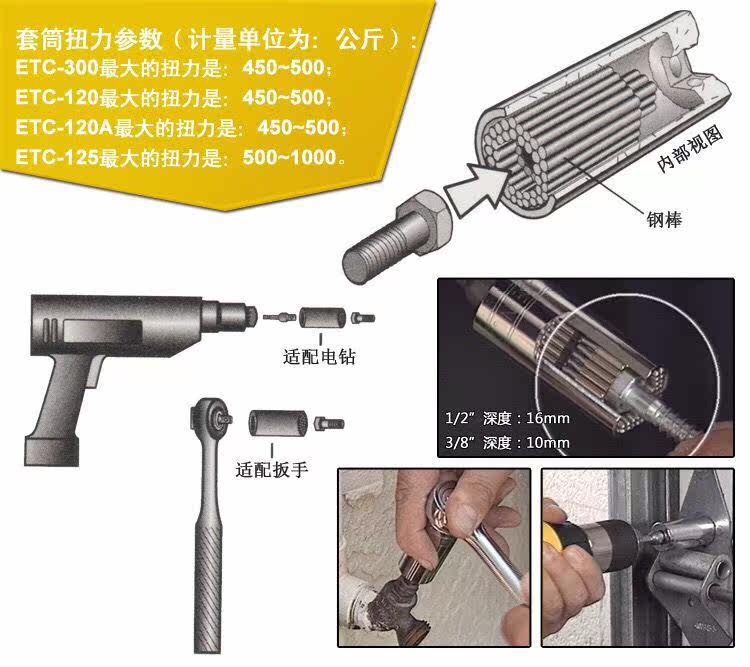 套筒扭力参数（计量单位为：公斤）：
ETC-300最大的扭力是：450~500；
ETC-120最大的扭力是：450~500；
ETC-120A最大的扭力是：450~500；
ETC-125最大的扭力是：500~1000。

内部视图

钢棒

适配电钻

适配扳手

1/2” 深度：16mm
3/8” 深度：10mm