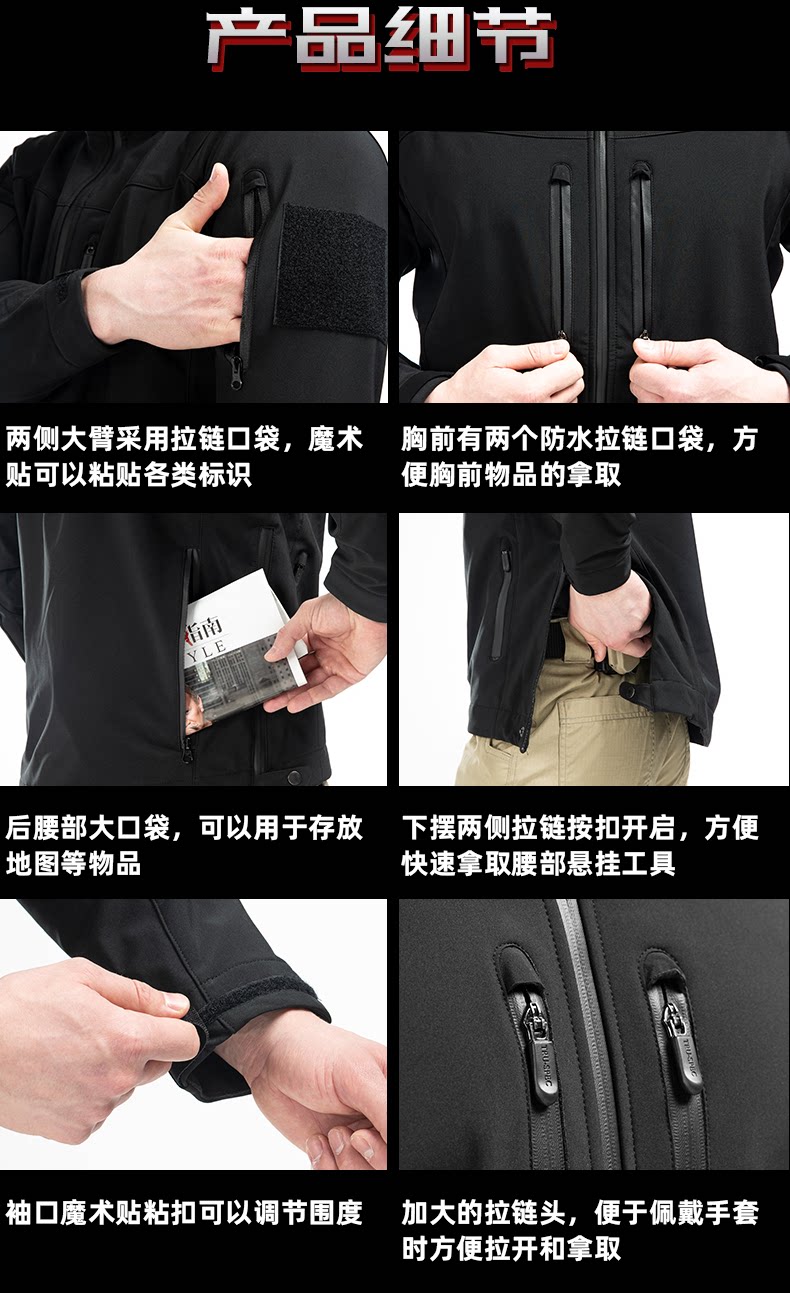 产品细节

两侧大臂采用拉链口袋，魔术贴可以粘贴各类标识

胸前有两个防水拉链口袋，方便胸前物品的拿取

指南
YLE

后腰部大口袋，可以用于存放地图等物品

下摆两侧拉链按扣开启，方便快速拿取腰部悬挂工具

袖口魔术贴粘扣可以调节围度

加大的拉链头，便于佩戴手套时方便拉开和拿取